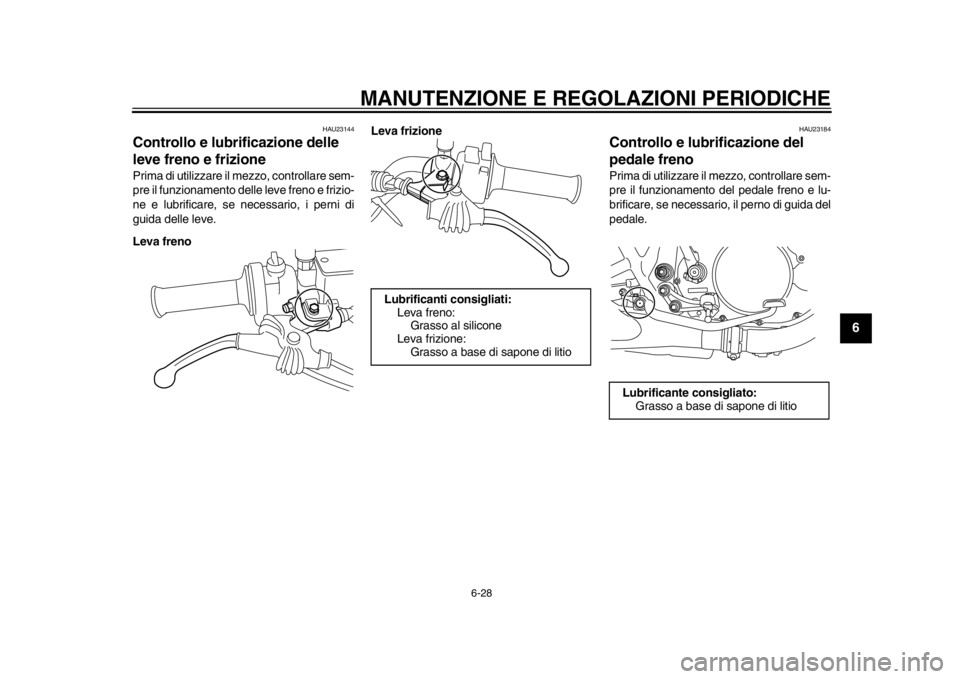 MANUTENZIONE E REGOLAZIONI PERIODICHE

HAU23144

Controllo e lubrificazione delle leve freno e frizione

Prima di utilizzare il mezzo, controllare sempre il funzionamento delle leve freno e frizione e lubrificare, se necessario, i perni di guida delle leve.

Leva freno

Leva frizione

Lubrificanti consigliati:
Leva freno:
Grasso al silicone
Leva frizione:
Grasso a base di sapone di litio

HAU23184

Controllo e lubrificazione del pedale freno

Prima di utilizzare il mezzo, controllare sempre il funzionamento del pedale freno e lubrificare, se necessario, il perno di guida del pedale.

Lubrificante consigliato:
Grasso a base di sapone di litio

6

6-28

carmanualsonline.info