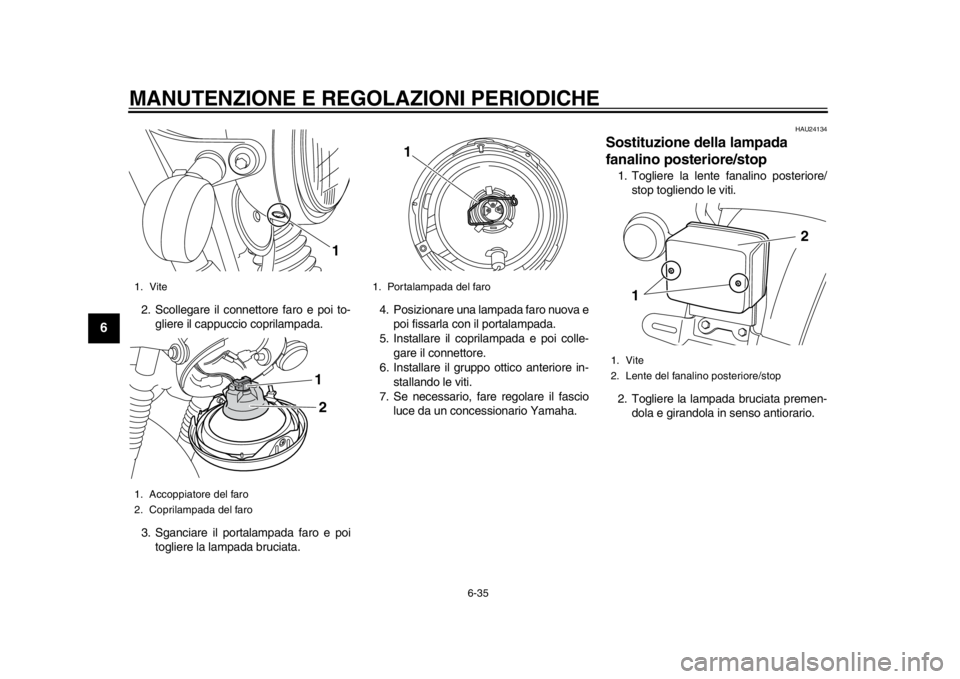 MANUTENZIONE E REGOLAZIONI PERIODICHE

6

1

1. Vite

2. Scollegare il connettore faro e poi togliere il cappuccio coprilampada.

1

2

1. Accoppiatore del faro
2. Coprilampada del faro

3. Sganciare il portalampada faro e poi togliere la lampada bruciata.

1

1. Portalampada del faro

4. Posizionare una lampada faro nuova e poi fissarla con il portalampada.
5. Installare il coprilampada e poi collegare il connettore.
6. Installare il gruppo ottico anteriore installando le viti.
7. Se necessario, fare regolare il fascio luce da un concessionario Yamaha.

HAU24134

Sostituzione della lampada fanalino posteriore/stop

1. Togliere la lente fanalino posteriore/stop togliendo le viti.

2

1

1. Vite
2. Lente del fanalino posteriore/stop

2. Togliere la lampada bruciata premendola e girandola in senso antiorario.

6-35

carmanualsonline.info