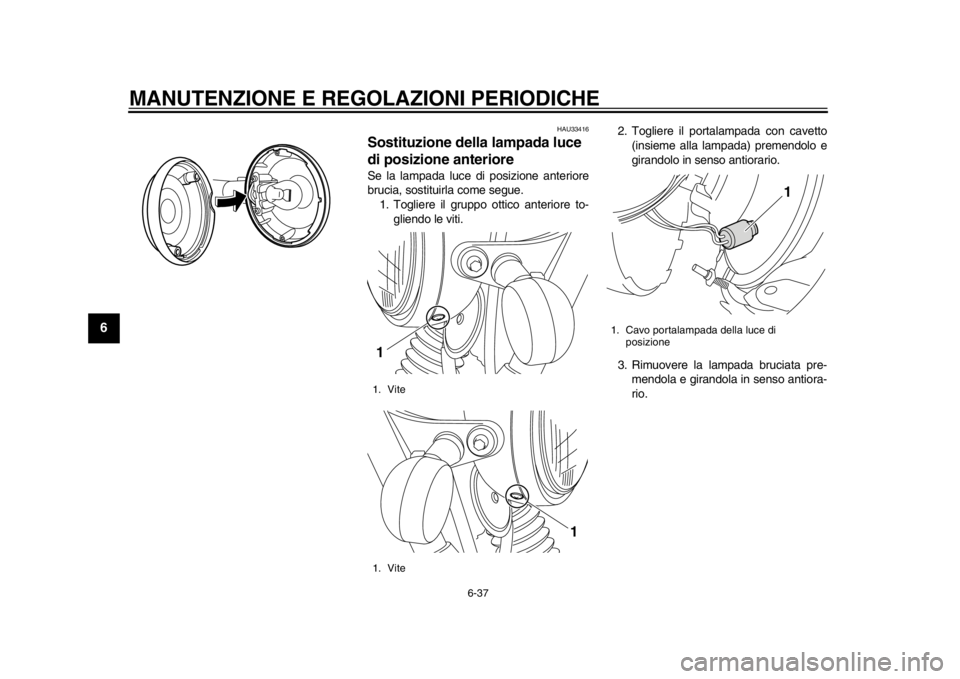 MANUTENZIONE E REGOLAZIONI PERIODICHE

6

HAU33416

Sostituzione della lampada luce di posizione anteriore

Se la lampada luce di posizione anteriore brucia, sostituirla come segue.

1. Togliere il gruppo ottico anteriore togliendo le viti.

1

1. Vite

1

1. Vite

2. Togliere il portalampada con cavetto (insieme alla lampada) premendolo e girandolo in senso antiorario.

1

1. Cavo portalampada della luce di posizione

3. Rimuovere la lampada bruciata premendola e girandola in senso antiorario.

6-37

carmanualsonline.info