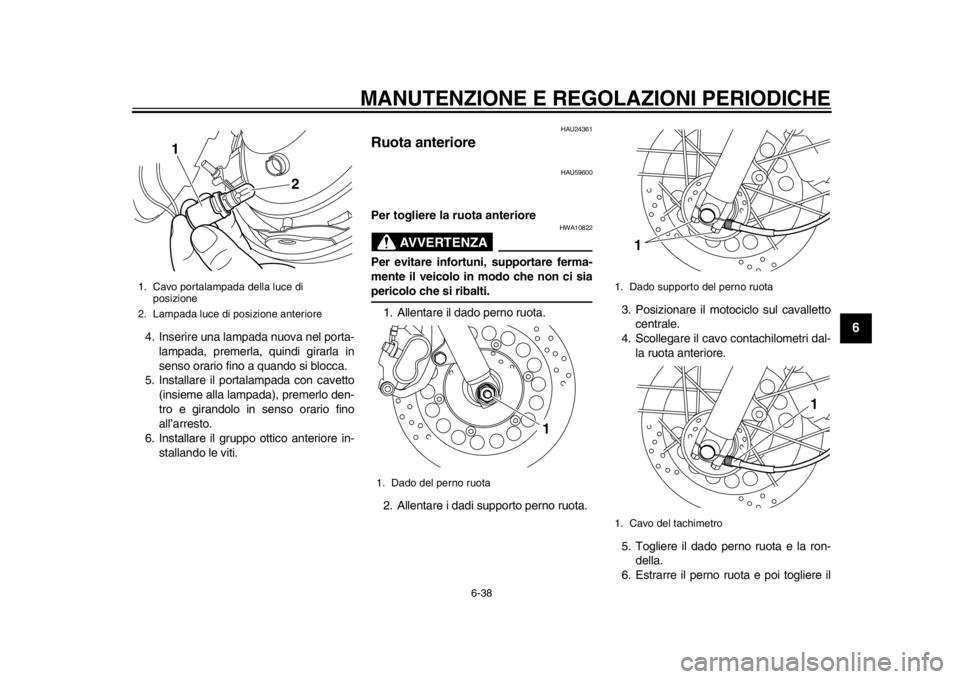 MANUTENZIONE E REGOLAZIONI PERIODICHE

1

2

1. Cavo portalampada della luce di posizione
2. Lampada luce di posizione anteriore

4. Inserire una lampada nuova nel portalampada, premerla, quindi girarla in senso orario fino a quando si blocca.
5. Installare il portalampada con cavetto (insieme alla lampada), premerlo dentro e girandolo in senso orario fino all'arresto.
6. Installare il gruppo ottico anteriore installando le viti.

HAU24361

Ruota anteriore

HAU59600

Per togliere la ruota anteriore

HWA10822

AVVERTENZA

Per evitare infortuni, supportare fermamente il veicolo in modo che non ci sia pericolo che si ribalti.

1. Allentare il dado perno ruota.

1

1. Dado del perno ruota

2. Allentare i dadi supporto perno ruota.

1

1. Dado supporto del perno ruota

3. Posizionare il motociclo sul cavalletto centrale.
4. Scollegare il cavo contachilometri dalla ruota anteriore.

1

1. Cavo del tachimetro

5. Togliere il dado perno ruota e la rondella.
6. Estrarre il perno ruota e poi togliere il

6

6-38

carmanualsonline.info