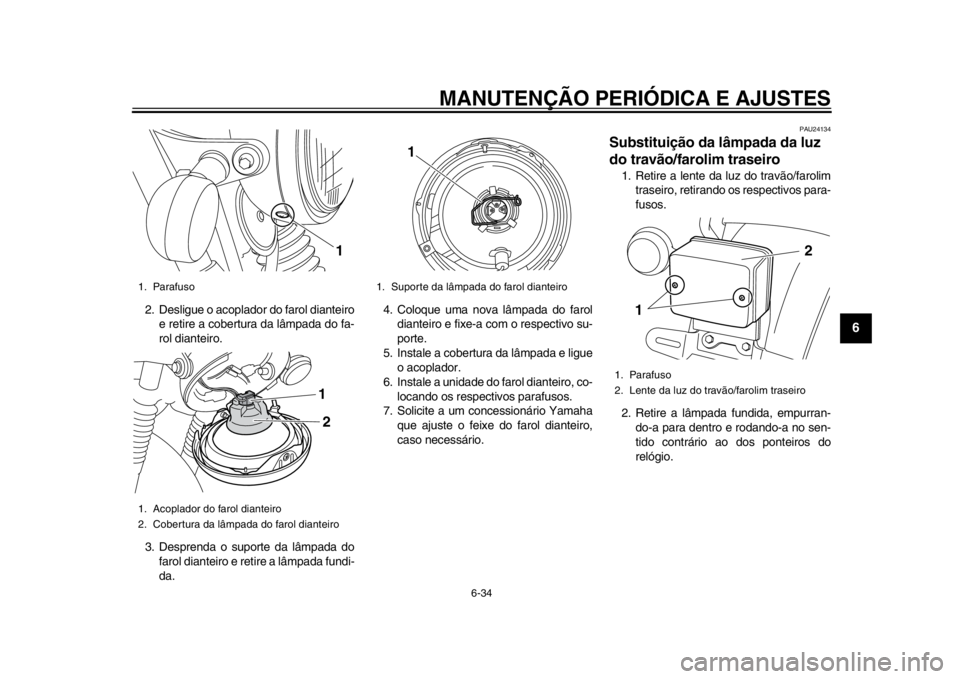 MANUTENÇÃO PERIÓDICA E AJUSTES

1

1. Parafuso

2. Desligue o acoplador do farol dianteiro e retire a cobertura da lâmpada do farol dianteiro.

1
2

1. Acoplador do farol dianteiro
2. Cobertura da lâmpada do farol dianteiro

3. Desprenda o suporte da lâmpada do farol dianteiro e retire a lâmpada fundida.

1

1. Suporte da lâmpada do farol dianteiro

4. Coloque uma nova lâmpada do farol dianteiro e fixe-a com o respectivo suporte.
5. Instale a cobertura da lâmpada e ligue o acoplador.
6. Instale a unidade do farol dianteiro, colocando os respectivos parafusos.
7. Solicite a um concessionário Yamaha que ajuste o feixe do farol dianteiro, caso necessário.

PAU24134
Substituição da lâmpada da luz do travão/farolim traseiro

1. Retire a lente da luz do travão/farolim traseiro, retirando os respectivos parafusos.

2
1

1. Parafuso
2. Lente da luz do travão/farolim traseiro

2. Retire a lâmpada fundida, empurrando-a para dentro e rodando-a no sentido contrário ao dos ponteiros do relógio.

6

6-34

carmanualsonline.info