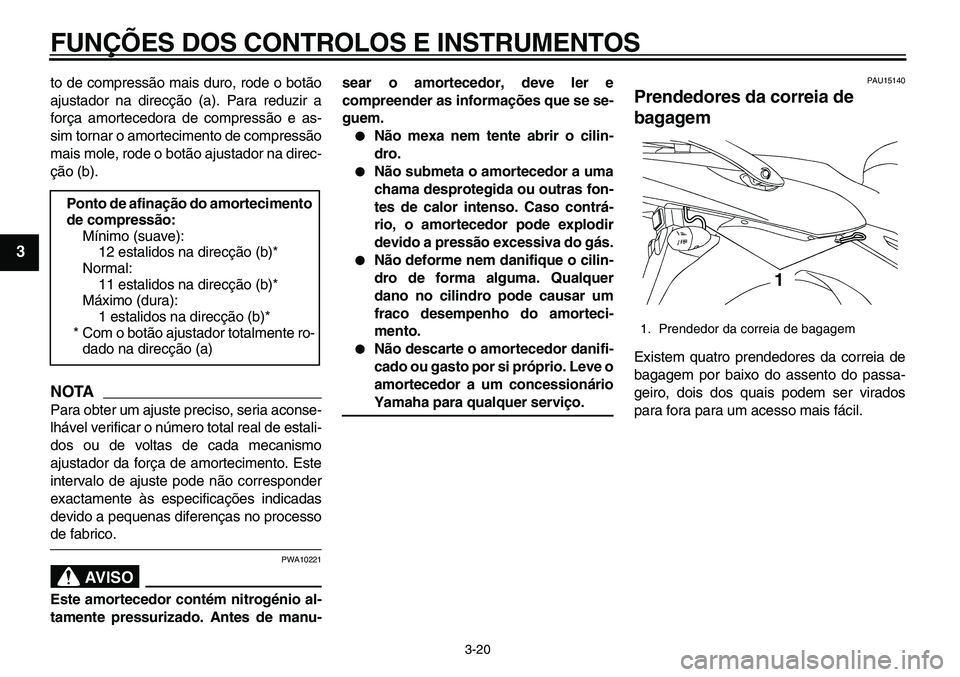 FUNÇÕES DOS CONTROLOS E INSTRUMENTOS

3

to de compressão mais duro, rode o botão ajustador na direcção (a). Para reduzir a força amortecedora de compressão e assim tornar o amortecimento de compressão mais mole, rode o botão ajustador na direcção (b).

Ponto de afinação do amortecimento de compressão:
Mínimo (suave):
12 estalidos na direcção (b)*
Normal:
11 estalidos na direcção (b)*
Máximo (dura):
1 estalidos na direcção (b)*
* Com o botão ajustador totalmente rodado na direcção (a)

NOTA

Para obter um ajuste preciso, seria aconselhável verificar o número total real de estalidos ou de voltas de cada mecanismo ajustador da força de amortecimento. Este intervalo de ajuste pode não corresponder exactamente às especificações indicadas devido a pequenas diferenças no processo de fabrico.

PWA10221

AVISO

Este amortecedor contém nitrogénio altamente pressurizado. Antes de manusear o amortecedor, deve ler e compreender as informações que se seguem.

● Não mexa nem tente abrir o cilindro.
● Não submeta o amortecedor a uma chama desprotegida ou outras fontes de calor intenso. Caso contrário, o amortecedor pode explodir devido a pressão excessiva do gás.
● Não deforme nem danifique o cilindro de forma alguma. Qualquer dano no cilindro pode causar um fraco desempenho do amortecimento.
● Não descarte o amortecedor danificado ou gasto por si próprio. Leve o amortecedor a um concessionário Yamaha para qualquer serviço.

PAU15140

Prendedores da correia de bagagem

1

1. Prendedor da correia de bagagem

Existem quatro prendedores da correia de bagagem por baixo do assento do passageiro, dois dos quais podem ser virados para fora para um acesso mais fácil.

3-20

carmanualsonline.info