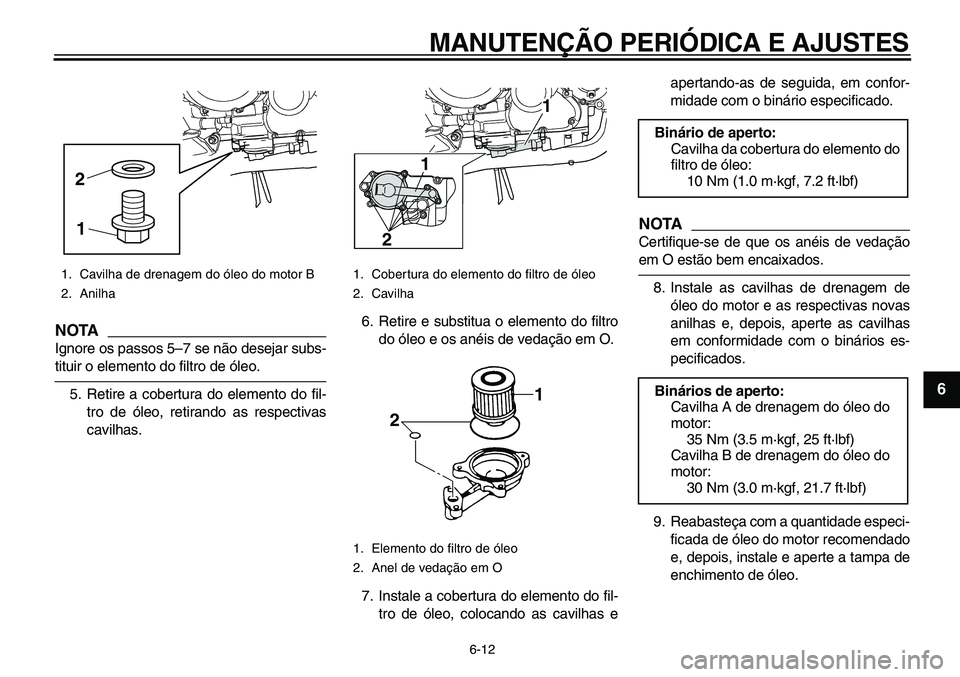 MANUTENÇÃO PERIÓDICA E AJUSTES

2

1

1. Cavilha de drenagem do óleo do motor B
2. Anilha

NOTA

Ignore os passos 5–7 se não desejar substituir o elemento do filtro de óleo.

5. Retire a cobertura do elemento do filtro de óleo, retirando as respectivas cavilhas.

1

1

2

1. Cobertura do elemento do filtro de óleo
2. Cavilha

6. Retire e substitua o elemento do filtro do óleo e os anéis de vedação em O.

1

2

1. Elemento do filtro de óleo
2. Anel de vedação em O

7. Instale a cobertura do elemento do filtro de óleo, colocando as cavilhas e apertando-as de seguida, em conformidade com o binário especificado.

Binário de aperto:
Cavilha da cobertura do elemento do filtro de óleo:
10 Nm (1.0 m·kgf, 7.2 ft·lbf)

NOTA

Certifique-se de que os anéis de vedação em O estão bem encaixados.

8. Instale as cavilhas de drenagem de óleo do motor e as respectivas novas anilhas e, depois, aperte as cavilhas em conformidade com o binários especificados.

Binários de aperto:
Cavilha A de drenagem do óleo do motor:
35 Nm (3.5 m·kgf, 25 ft·lbf)
Cavilha B de drenagem do óleo do motor:
30 Nm (3.0 m·kgf, 21.7 ft·lbf)

9. Reabasteça com a quantidade especificada de óleo do motor recomendado e, depois, instale e aperte a tampa de enchimento de óleo.

6

6-12

carmanualsonline.info