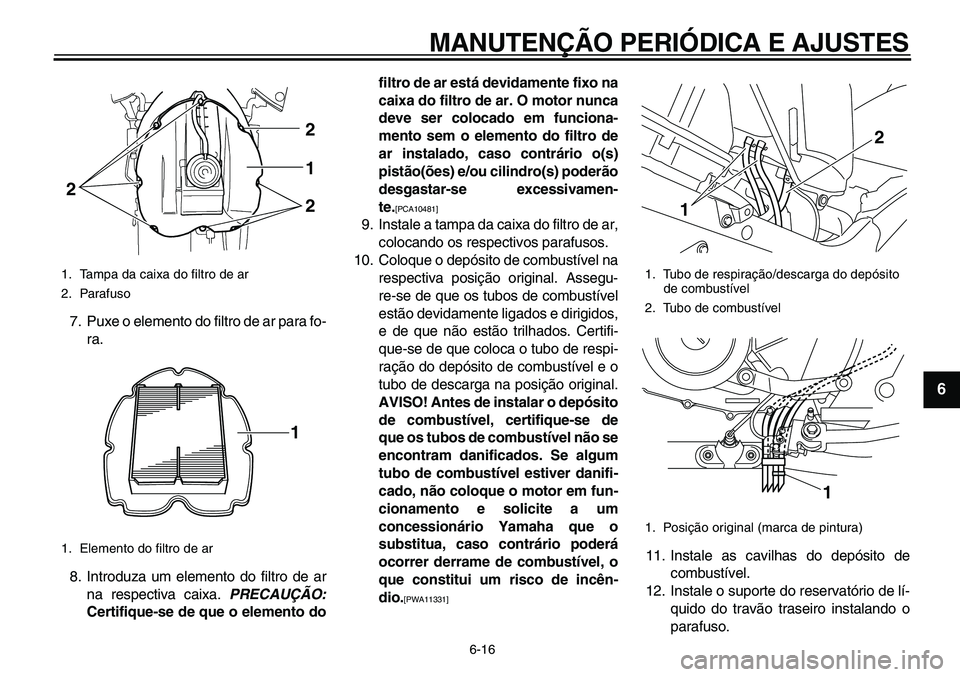 MANUTENÇÃO PERIÓDICA E AJUSTES

2
1
2
2

1. Tampa da caixa do filtro de ar
2. Parafuso

7. Puxe o elemento do filtro de ar para fora.

1

1. Elemento do filtro de ar

8. Introduza um elemento do filtro de ar na respectiva caixa. PRECAUÇÃO: Certifique-se de que o elemento do filtro de ar está devidamente fixo na caixa do filtro de ar. O motor nunca deve ser colocado em funcionamento sem o elemento do filtro de ar instalado, caso contrário o(s) pistão(ões) e/ou cilindro(s) poderão desgastar-se excessivamente.[PCA10481]

9. Instale a tampa da caixa do filtro de ar, colocando os respectivos parafusos.

10. Coloque o depósito de combustível na respectiva posição original. Assegure-se de que os tubos de combustível estão devidamente ligados e dirigidos, e de que não estão trilhados. Certifique-se de que coloca o tubo de respiração do depósito de combustível e o tubo de descarga na posição original. AVISO! Antes de instalar o depósito de combustível, certifique-se de que os tubos de combustível não se encontram danificados. Se algum tubo de combustível estiver danificado, não coloque o motor em funcionamento e solicite a um concessionário Yamaha que o substitua, caso contrário poderá ocorrer derrame de combustível, o que constitui um risco de incêndio.[PWA11331]

2
1

1. Tubo de respiração/descarga do depósito de combustível
2. Tubo de combustível

1

1. Posição original (marca de pintura)

11. Instale as cavilhas do depósito de combustível.

12. Instale o suporte do reservatório de líquido do travão traseiro instalando o parafuso.

6

6-16

carmanualsonline.info