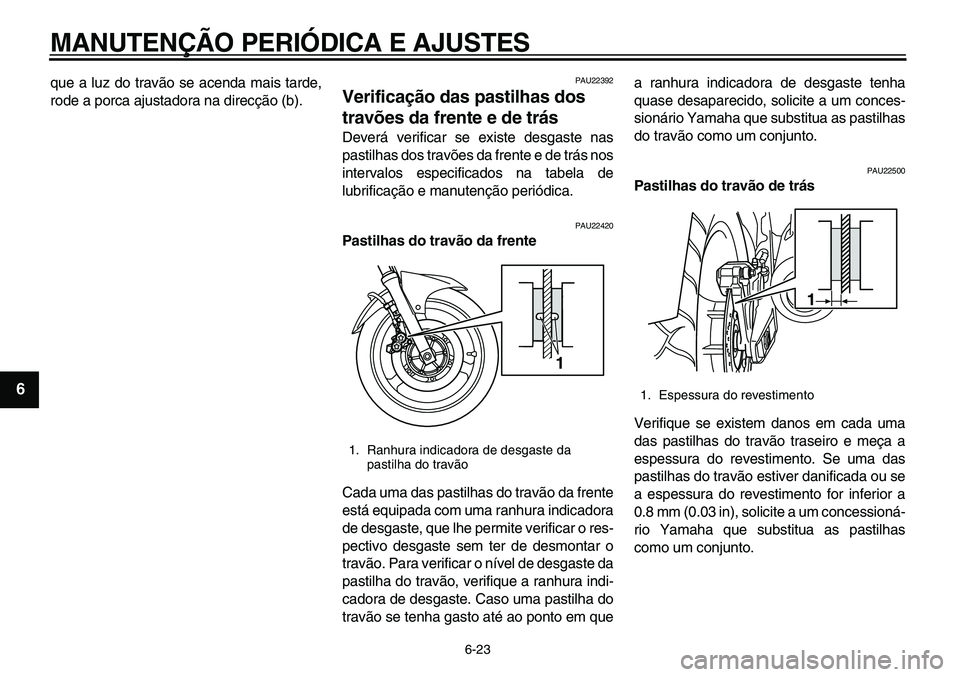 MANUTENÇÃO PERIÓDICA E AJUSTES

6

que a luz do travão se acenda mais tarde, rode a porca ajustadora na direcção (b).

PAU22392

Verificação das pastilhas dos travões da frente e de trás

Deverá verificar se existe desgaste nas pastilhas dos travões da frente e de trás nos intervalos especificados na tabela de lubrificação e manutenção periódica.

PAU22420

Pastilhas do travão da frente

1

1. Ranhura indicadora de desgaste da pastilha do travão

Cada uma das pastilhas do travão da frente está equipada com uma ranhura indicadora de desgaste, que lhe permite verificar o respectivo desgaste sem ter de desmontar o travão. Para verificar o nível de desgaste da pastilha do travão, verifique a ranhura indicadora de desgaste. Caso uma pastilha do travão se tenha gasto até ao ponto em que a ranhura indicadora de desgaste tenha quase desaparecido, solicite a um concessionário Yamaha que substitua as pastilhas do travão como um conjunto.

PAU22500

Pastilhas do travão de trás

1

1. Espessura do revestimento

Verifique se existem danos em cada uma das pastilhas do travão traseiro e meça a espessura do revestimento. Se uma das pastilhas do travão estiver danificada ou se a espessura do revestimento for inferior a 0.8 mm (0.03 in), solicite a um concessionário Yamaha que substitua as pastilhas como um conjunto.

6-23

carmanualsonline.info