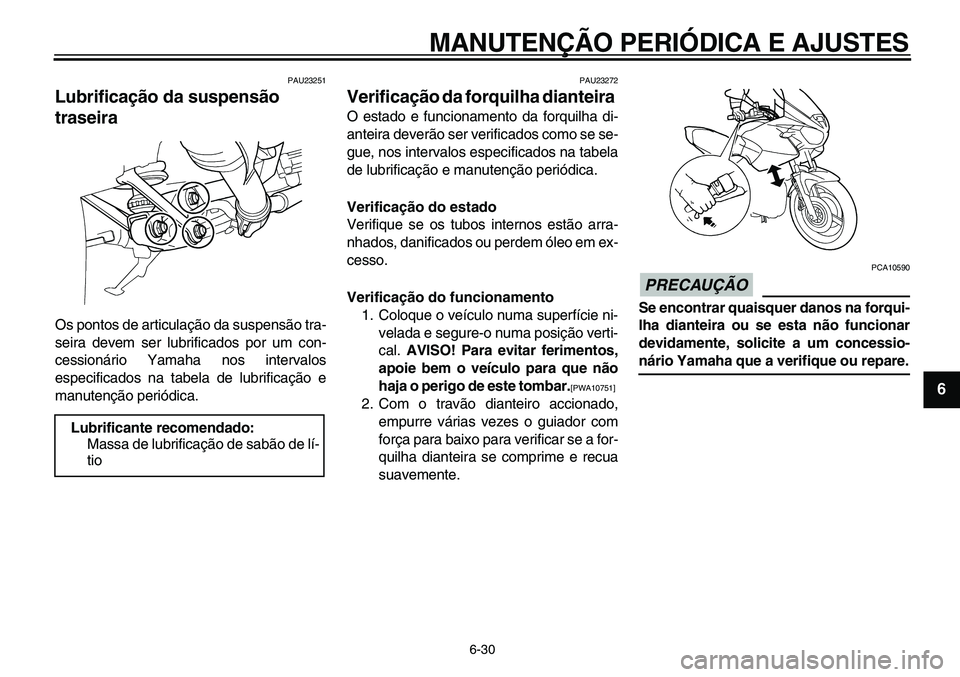 MANUTENÇÃO PERIÓDICA E AJUSTES

PAU23251

Lubrificação da suspensão traseira

Os pontos de articulação da suspensão traseira devem ser lubrificados por um concessionário Yamaha nos intervalos especificados na tabela de lubrificação e manutenção periódica.

Lubrificante recomendado:
Massa de lubrificação de sabão de lítio

PAU23272

Verificação da forquilha dianteira

O estado e funcionamento da forquilha dianteira deverão ser verificados como se segue, nos intervalos especificados na tabela de lubrificação e manutenção periódica.

Verificação do estado
Verifique se os tubos internos estão arranhados, danificados ou perdem óleo em excesso.

Verificação do funcionamento
1. Coloque o veículo numa superfície nivelada e segure-o numa posição vertical. AVISO! Para evitar ferimentos, apoie bem o veículo para que não haja o perigo de este tombar.[PWA10751]
2. Com o travão dianteiro accionado, empurre várias vezes o guiador com força para baixo para verificar se a forquilha dianteira se comprime e recua suavemente.

PCA10590

PRECAUÇÃO

Se encontrar quaisquer danos na forquilha dianteira ou se esta não funcionar devidamente, solicite a um concessionário Yamaha que a verifique ou repare.

6

6-30

carmanualsonline.info