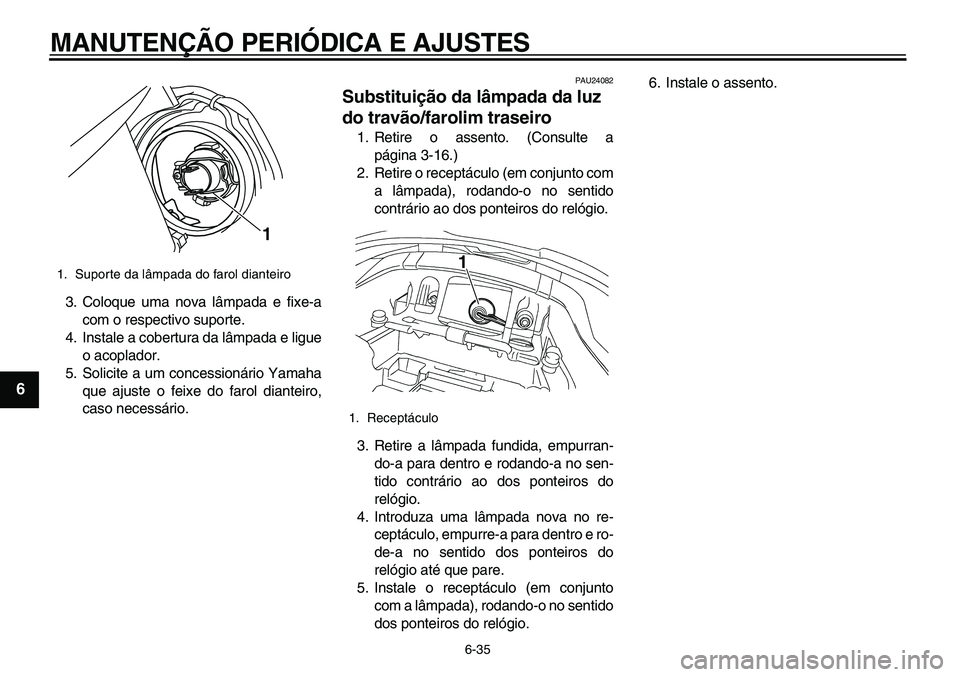 MANUTENÇÃO PERIÓDICA E AJUSTES

1

1. Suporte da lâmpada do farol dianteiro

3. Coloque uma nova lâmpada e fixe-a com o respectivo suporte.
4. Instale a cobertura da lâmpada e ligue o acoplador.
5. Solicite a um concessionário Yamaha que ajuste o feixe do farol dianteiro, caso necessário.

6

PAU24082

Substituição da lâmpada da luz do travão/farolim traseiro

1. Retire o assento. (Consulte a página 3-16.)
2. Retire o receptáculo (em conjunto com a lâmpada), rodando-o no sentido contrário ao dos ponteiros do relógio.

1

1. Receptáculo

3. Retire a lâmpada fundida, empurrando-a para dentro e rodando-a no sentido contrário ao dos ponteiros do relógio.
4. Introduza uma lâmpada nova no receptáculo, empurre-a para dentro e rode-a no sentido dos ponteiros do relógio até que pare.
5. Instale o receptáculo (em conjunto com a lâmpada), rodando-o no sentido dos ponteiros do relógio.

6. Instale o assento.

6-35

carmanualsonline.info