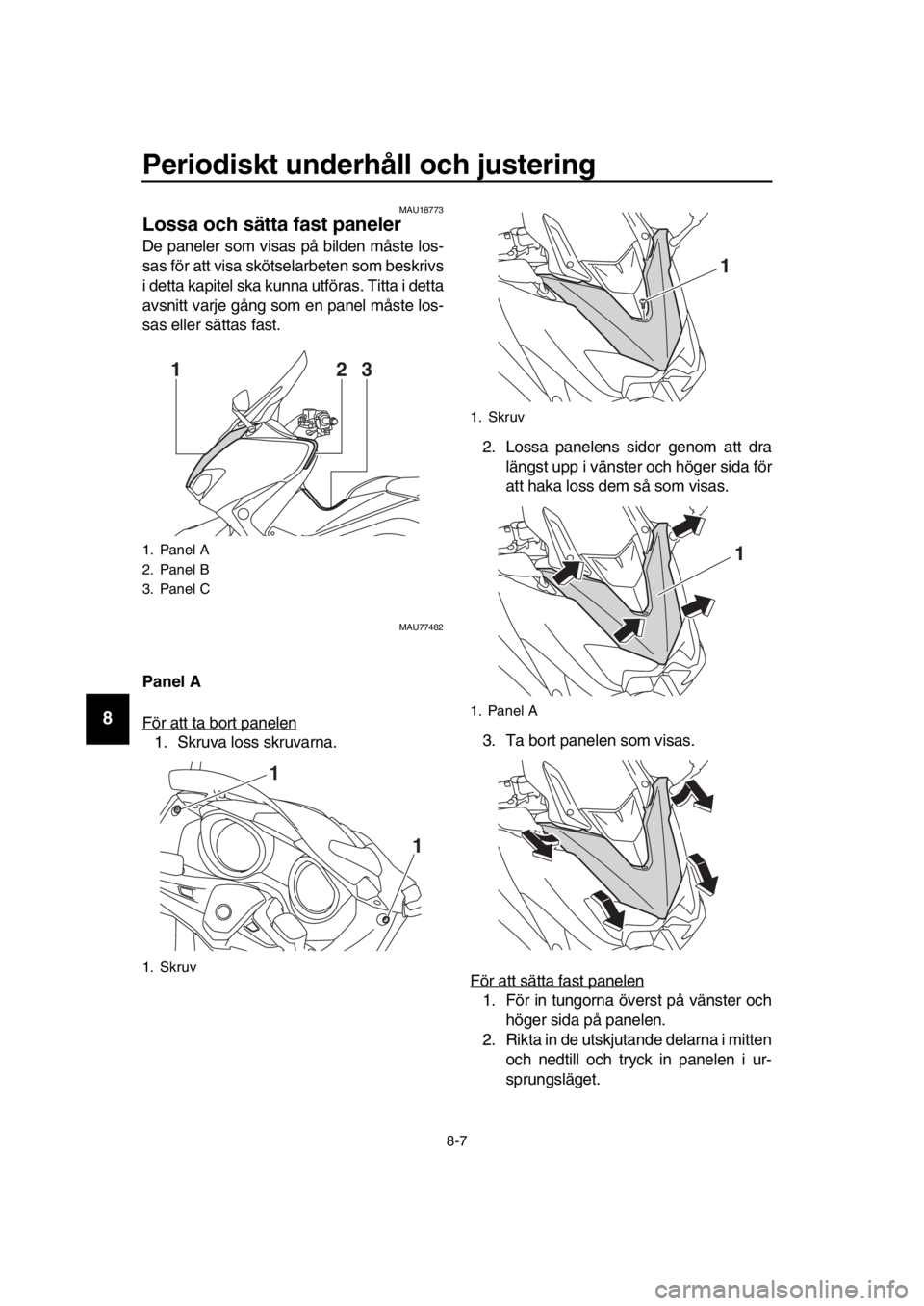 Periodiskt underhåll och justering

8

MAU18773

Lossa och sätta fast paneler

De paneler som visas på bilden måste lossas för att visa skötselarbeten som beskrivs i detta kapitel ska kunna utföras. Titta i detta avsnitt varje gång som en panel måste lossas eller sättas fast.

1 2 3

1. Panel A
2. Panel B
3. Panel C

MAU77482

Panel A

För att ta bort panelen
1. Skruva loss skruvarna.

1
1

1. Skruv

1

1. Skruv

2. Lossa panelens sidor genom att dra längst upp i vänster och höger sida för att haka loss dem så som visas.

1

1. Panel A

3. Ta bort panelen som visas.

För att sätta fast panelen
1. För in tungorna överst på vänster och höger sida på panelen.
2. Rikta in de utskjutande delarna i mitten och nedtill och tryck in panelen i ursprungsläget.

8-7

carmanualsonline.info