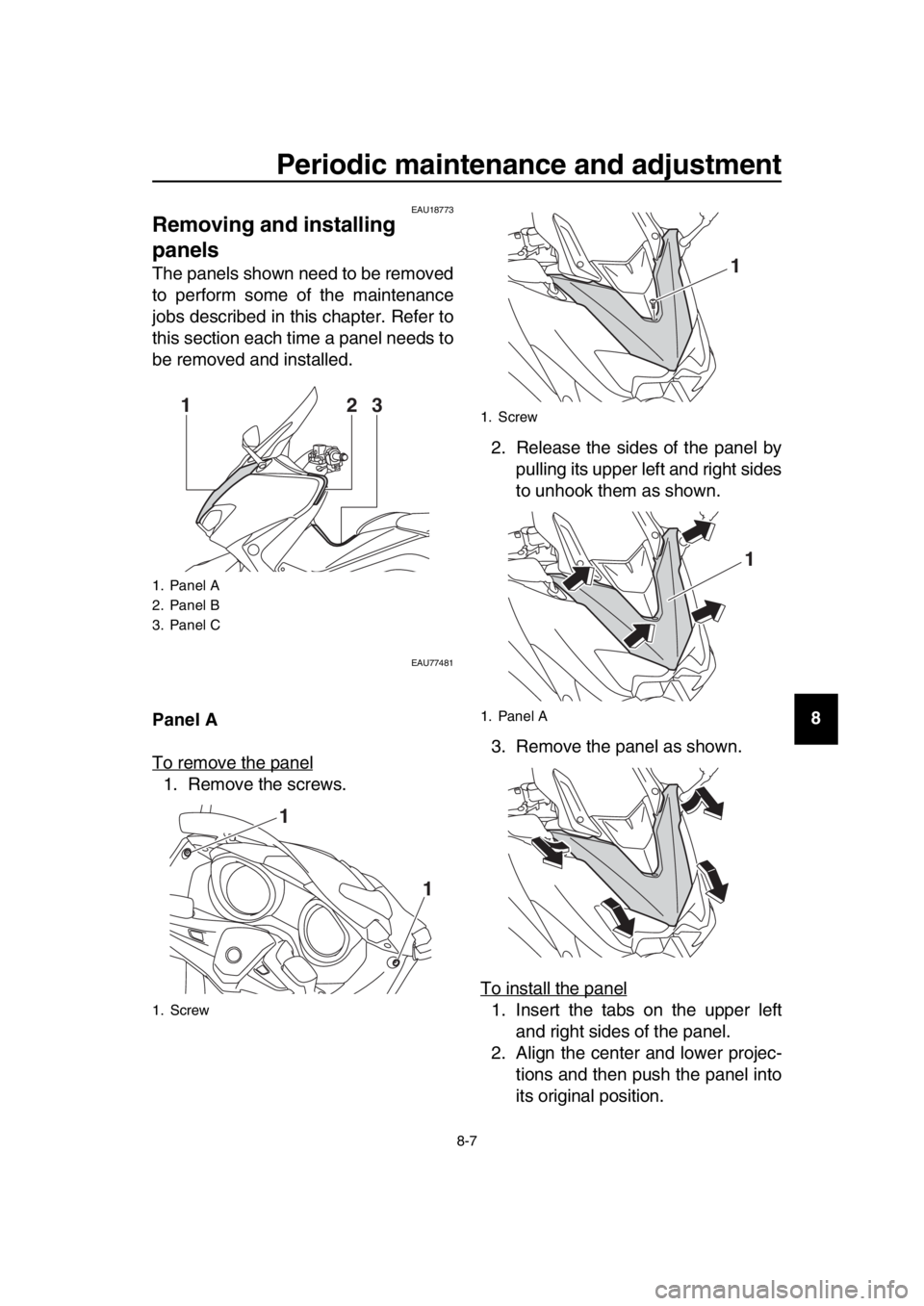 Periodic maintenance and adjustment

EAU18773

Removing and installing panels

The panels shown need to be removed to perform some of the maintenance jobs described in this chapter. Refer to this section each time a panel needs to be removed and installed.

1 2 3

1. Panel A
2. Panel B
3. Panel C

EAU77481

Panel A

To remove the panel

1. Remove the screws.

1

1

1. Screw

1

1. Screw

2. Release the sides of the panel by pulling its upper left and right sides to unhook them as shown.

1

1. Panel A

3. Remove the panel as shown.

To install the panel

1. Insert the tabs on the upper left and right sides of the panel.
2. Align the center and lower projections and then push the panel into its original position.

8

8-7

carmanualsonline.info