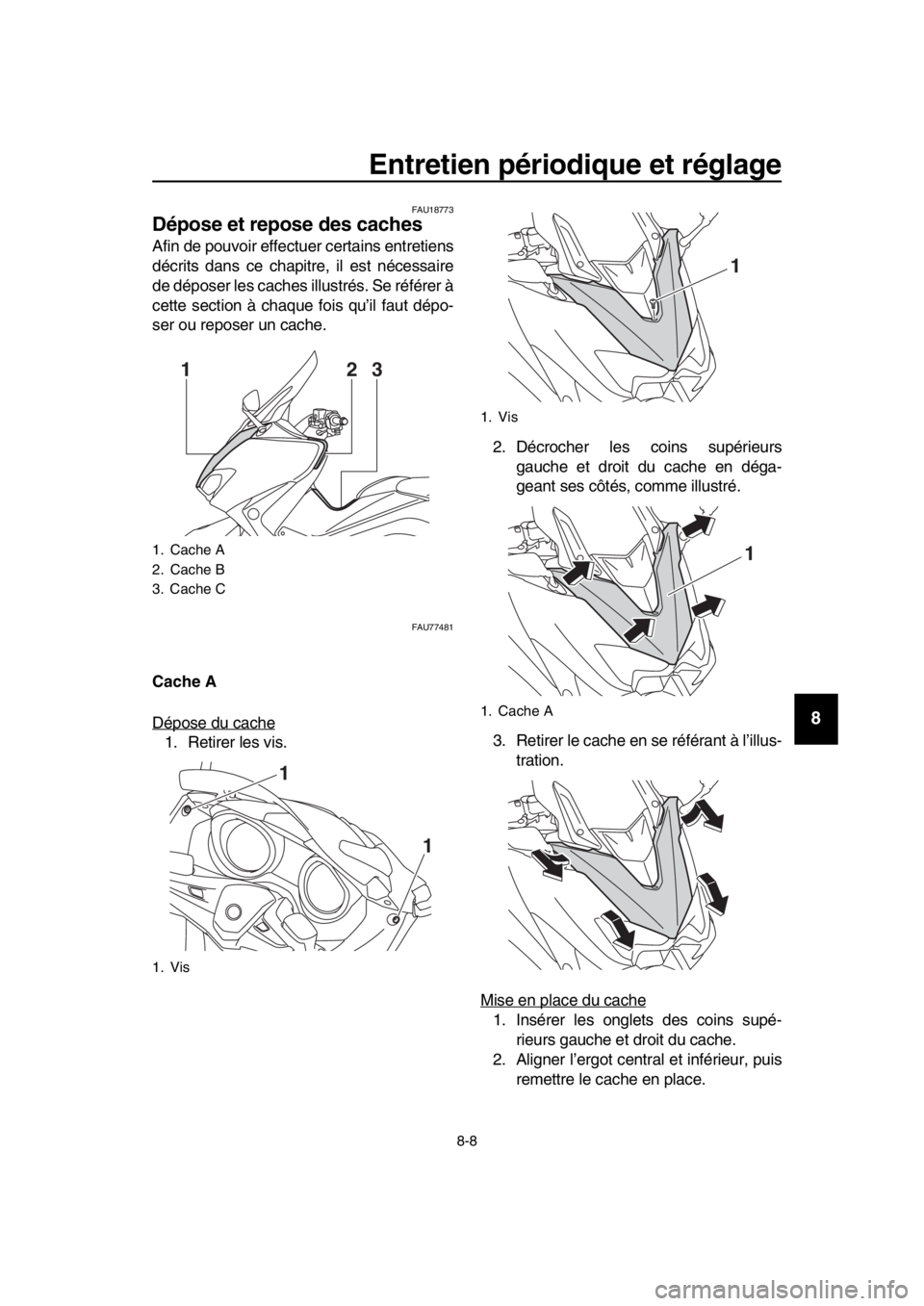 Entretien périodique et réglage

FAU18773

Dépose et repose des caches

Afin de pouvoir effectuer certains entretiens décrits dans ce chapitre, il est nécessaire de déposer les caches illustrés. Se référer à cette section à chaque fois qu'il faut déposer ou reposer un cache.

1 2 3

1. Cache A
2. Cache B
3. Cache C

FAU77481

Cache A

Dépose du cache

1. Retirer les vis.

1

1

1. Vis

1

1. Vis

2. Décrocher les coins supérieurs gauche et droit du cache en dégageant ses côtés, comme illustré.

1

1. Cache A

3. Retirer le cache en se référant à l'illustration.

Mise en place du cache

1. Insérer les onglets des coins supérieurs gauche et droit du cache.
2. Aligner l'ergot central et inférieur, puis remettre le cache en place.

8

8-8

carmanualsonline.info