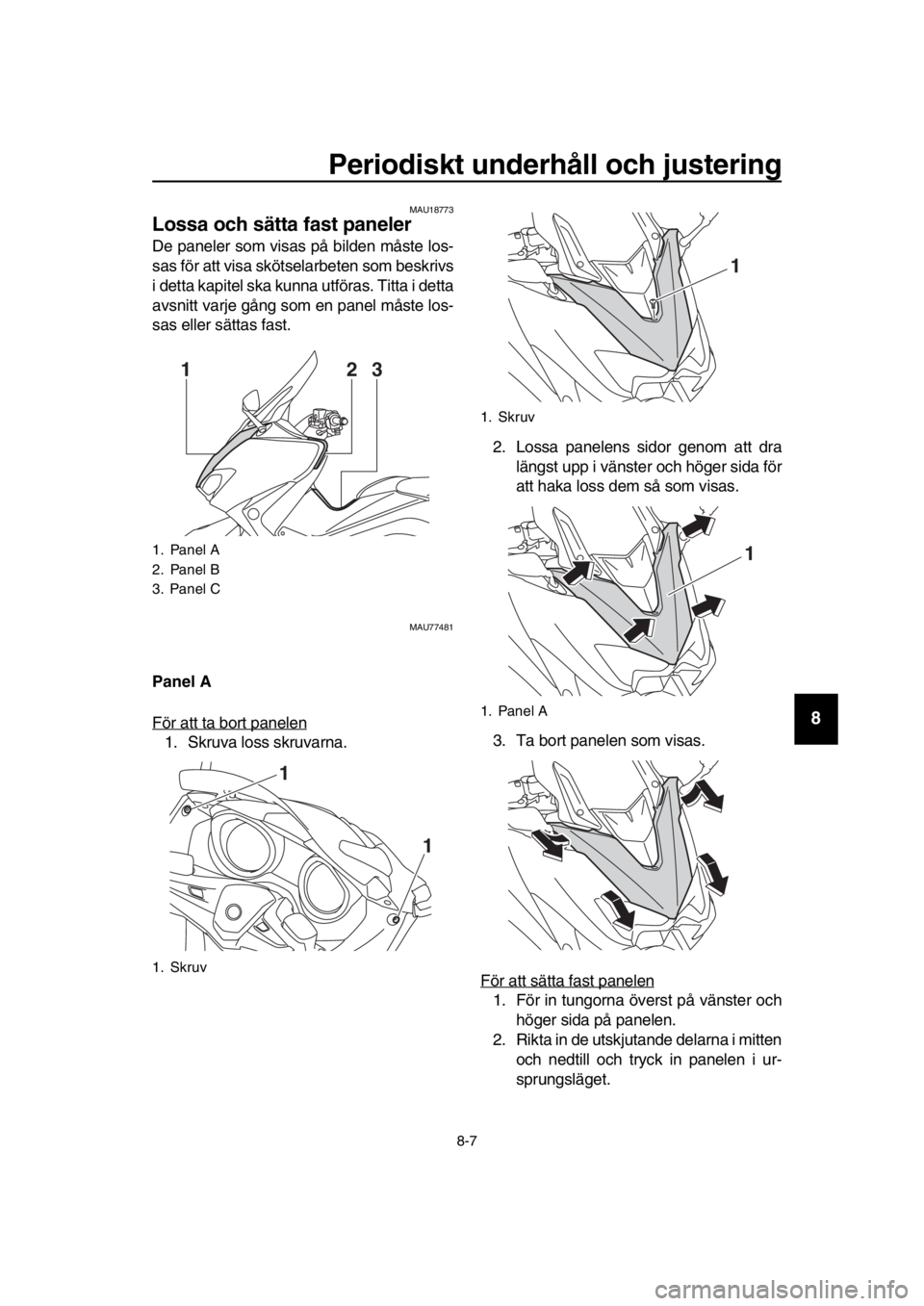 Periodiskt underhåll och justering

MAU18773

Lossa och sätta fast paneler

De paneler som visas på bilden måste lossas för att visa skötselarbeten som beskrivs i detta kapitel ska kunna utföras. Titta i detta avsnitt varje gång som en panel måste lossas eller sättas fast.

1 2 3

1. Panel A
2. Panel B
3. Panel C

MAU77481

Panel A

För att ta bort panelen
1. Skruva loss skruvarna.

1

1

1. Skruv

1

1. Skruv

2. Lossa panelens sidor genom att dra längst upp i vänster och höger sida för att haka loss dem så som visas.

1

1. Panel A

3. Ta bort panelen som visas.

För att sätta fast panelen
1. För in tungorna överst på vänster och höger sida på panelen.
2. Rikta in de utskjutande delarna i mitten och nedtill och tryck in panelen i ursprungsläget.

8

8-7

carmanualsonline.info