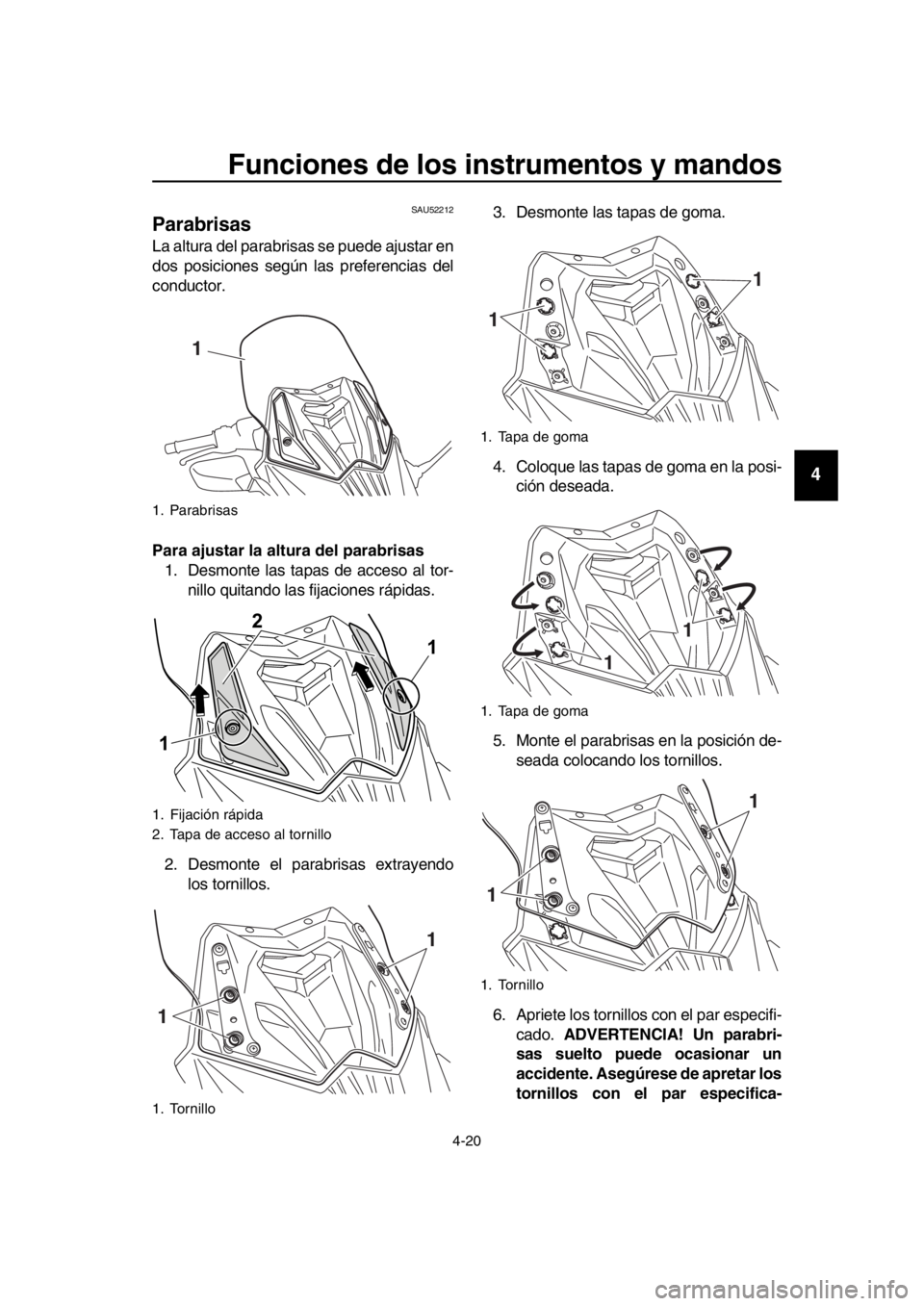 Funciones de los instrumentos y mandos

4

SAU52212

Parabrisas

La altura del parabrisas se puede ajustar en dos posiciones según las preferencias del conductor.

1

1. Parabrisas

Para ajustar la altura del parabrisas

1. Desmonte las tapas de acceso al tornillo quitando las fijaciones rápidas.

2

1

1

1. Fijación rápida
2. Tapa de acceso al tornillo

2. Desmonte el parabrisas extrayendo los tornillos.

1

1

1. Tornillo

3. Desmonte las tapas de goma.

1

1

1. Tapa de goma

4. Coloque las tapas de goma en la posición deseada.

1

1

1. Tapa de goma

5. Monte el parabrisas en la posición deseada colocando los tornillos.

1

1

1. Tornillo

6. Apriete los tornillos con el par especificado. ADVERTENCIA! Un parabrisas suelto puede ocasionar un accidente. Asegúrese de apretar los tornillos con el par especifica-

4-20

carmanualsonline.info