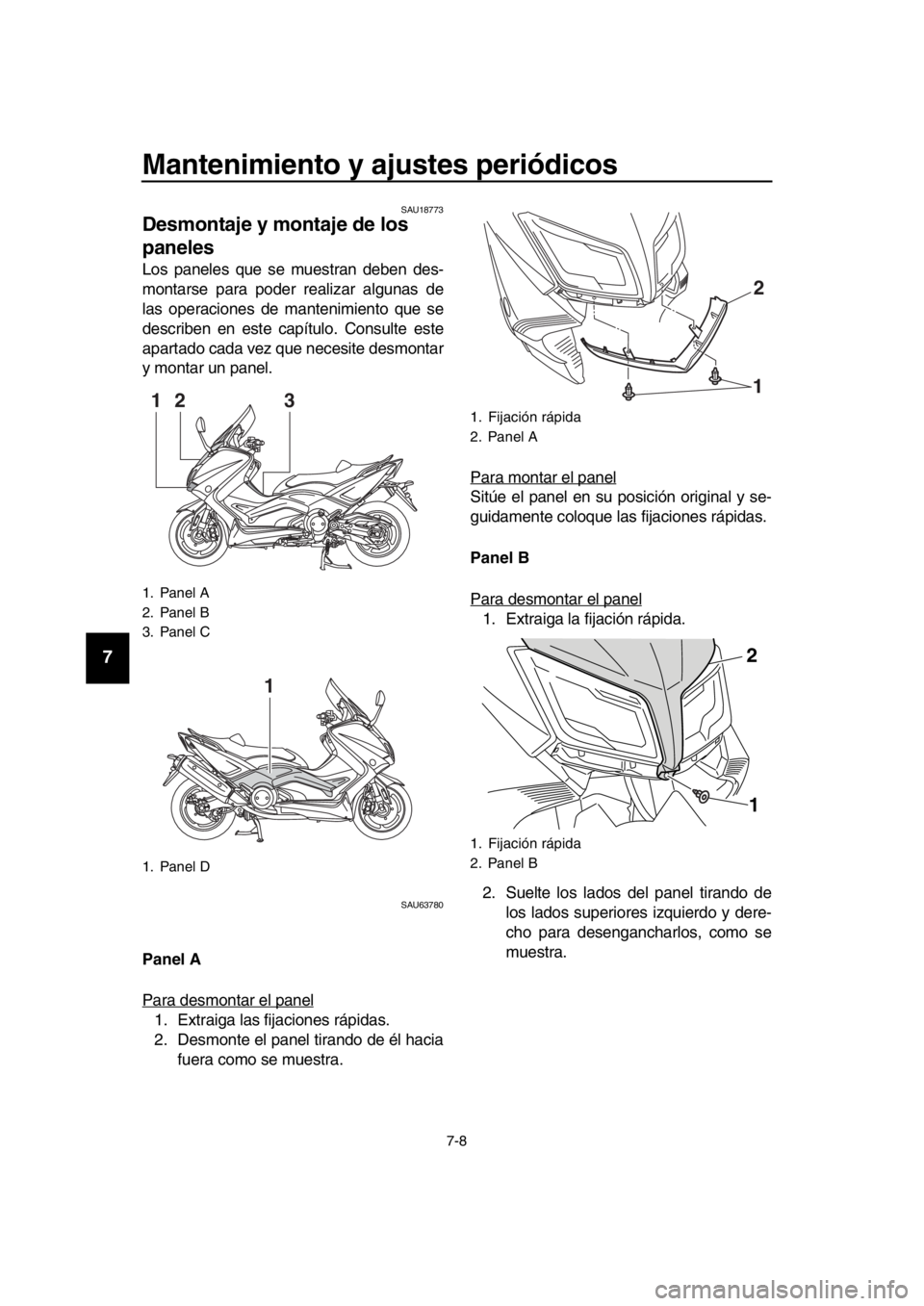 Mantenimiento y ajustes periódicos

7

SAU18773

Desmontaje y montaje de los paneles

Los paneles que se muestran deben desmontarse para poder realizar algunas de las operaciones de mantenimiento que se describen en este capítulo. Consulte este apartado cada vez que necesite desmontar y montar un panel.

1 2 3

1. Panel A
2. Panel B
3. Panel C

1

1. Panel D

SAU63780

Panel A

Para desmontar el panel
1. Extraiga las fijaciones rápidas.
2. Desmonte el panel tirando de él hacia fuera como se muestra.

2

1

1. Fijación rápida
2. Panel A

Para montar el panel
Sitúe el panel en su posición original y seguidamente coloque las fijaciones rápidas.

Panel B

Para desmontar el panel
1. Extraiga la fijación rápida.

2

1

1. Fijación rápida
2. Panel B

2. Suelte los lados del panel tirando de los lados superiores izquierdo y derecho para desengancharlos, como se muestra.

7-8

carmanualsonline.info