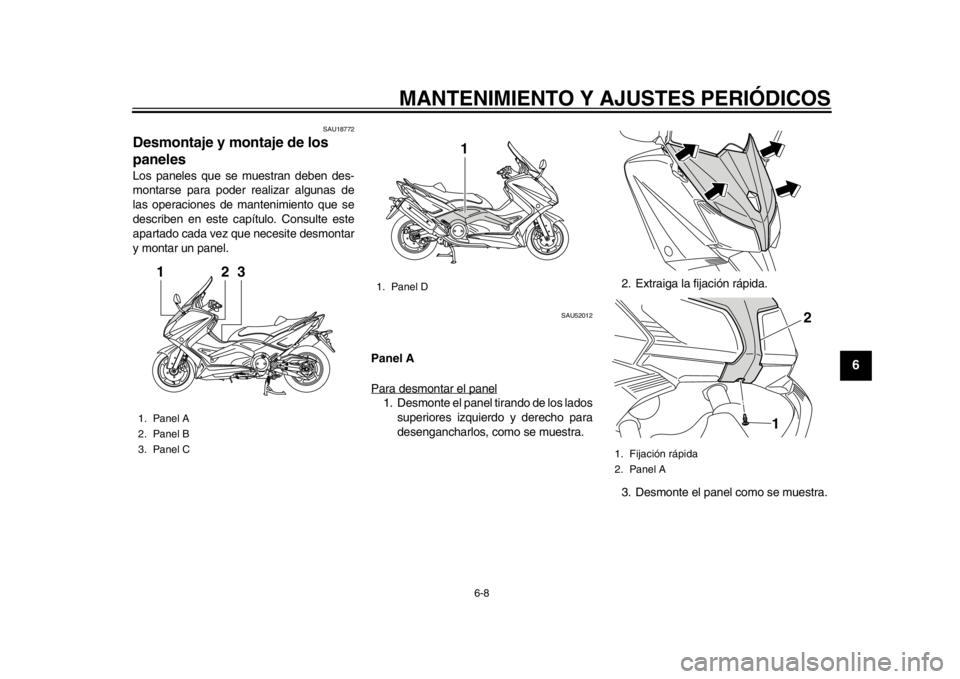 MANTENIMIENTO Y AJUSTES PERIÓDICOS

SAU18772

Desmontaje y montaje de los paneles

Los paneles que se muestran deben desmontarse para poder realizar algunas de las operaciones de mantenimiento que se describen en este capítulo. Consulte este apartado cada vez que necesite desmontar y montar un panel.

1 2 3

1. Panel A
2. Panel B
3. Panel C

1

1. Panel D

SAU52012

Panel A

Para desmontar el panel

1. Desmonte el panel tirando de los lados superiores izquierdo y derecho para desengancharlos, como se muestra.

2. Extraiga la fijación rápida.

2

1

1. Fijación rápida
2. Panel A

3. Desmonte el panel como se muestra.

6

6-8

carmanualsonline.info