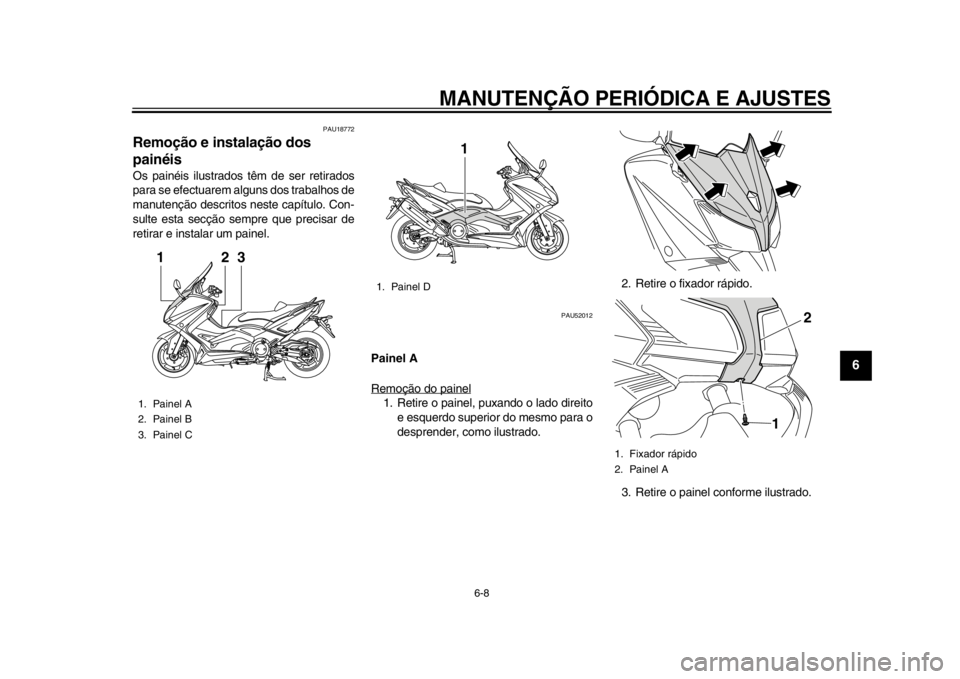 MANUTENÇÃO PERIÓDICA E AJUSTES

PAU18772

Remoção e instalação dos painéis

Os painéis ilustrados têm de ser retirados para se efectuarem alguns dos trabalhos de manutenção descritos neste capítulo. Consulte esta secção sempre que precisar de retirar e instalar um painel.

1 2 3

1. Painel A
2. Painel B
3. Painel C

1

1. Painel D

PAU52012

Painel A

Remoção do painel

1. Retire o painel, puxando o lado direito e esquerdo superior do mesmo para o desprender, como ilustrado.

2. Retire o fixador rápido.

2

1

1. Fixador rápido
2. Painel A

3. Retire o painel conforme ilustrado.

6

6-8

carmanualsonline.info