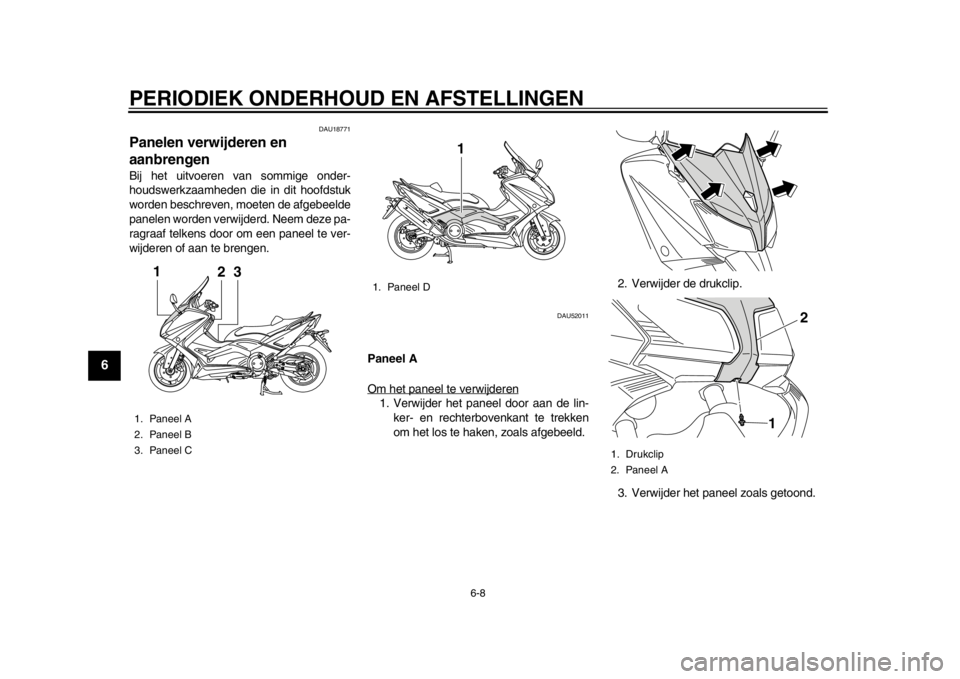 PERIODIEK ONDERHOUD EN AFSTELLINGEN

6

DAU18771

Panelen verwijderen en aanbrengen

Bij het uitvoeren van sommige onderhoudswerkzaamheden die in dit hoofdstuk worden beschreven, moeten de afgebeelde panelen worden verwijderd. Neem deze paragraaf telkens door om een paneel te verwijderen of aan te brengen.

1 2 3

1. Paneel A
2. Paneel B
3. Paneel C

1

1. Paneel D

DAU52011

Paneel A

Om het paneel te verwijderen

1. Verwijder het paneel door aan de linker- en rechterbovenkant te trekken om het los te haken, zoals afgebeeld.

2. Verwijder de drukclip.

2

1

1. Drukclip
2. Paneel A

3. Verwijder het paneel zoals getoond.

6-8

carmanualsonline.info