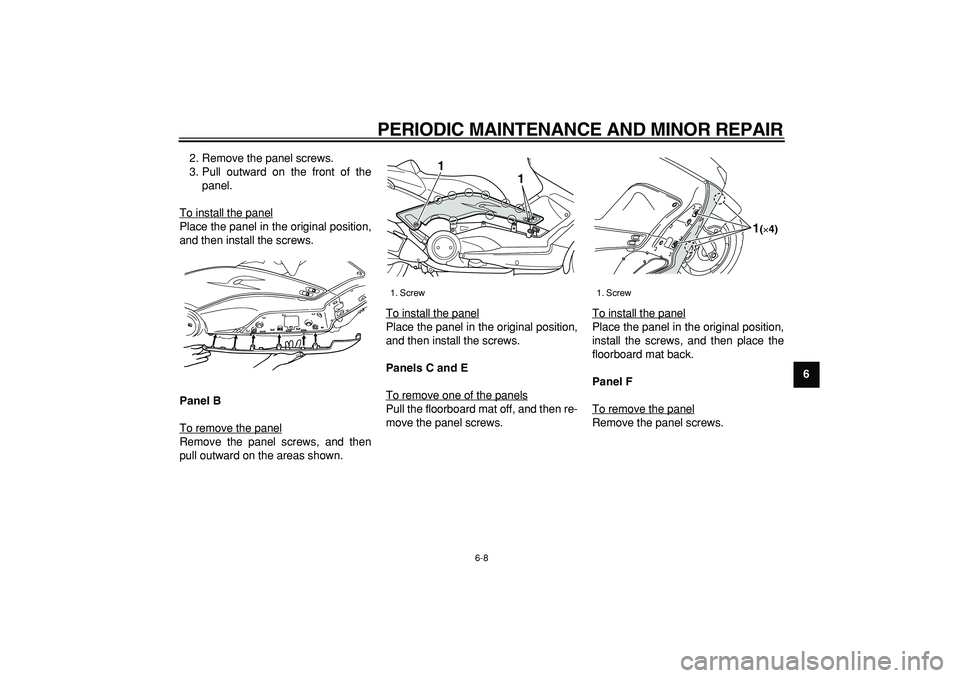 PERIODIC MAINTENANCE AND MINOR REPAIR

2. Remove the panel screws.
3. Pull outward on the front of the panel.

To install the panel
Place the panel in the original position, and then install the screws.

Panel B

To remove the panel
Remove the panel screws, and then pull outward on the areas shown.

1
1

1. Screw

To install the panel
Place the panel in the original position, and then install the screws.

Panels C and E

To remove one of the panels
Pull the floorboard mat off, and then remove the panel screws.

1(×4)

1. Screw

To install the panel
Place the panel in the original position, install the screws, and then place the floorboard mat back.

Panel F

To remove the panel
Remove the panel screws.

6

6-8

carmanualsonline.info