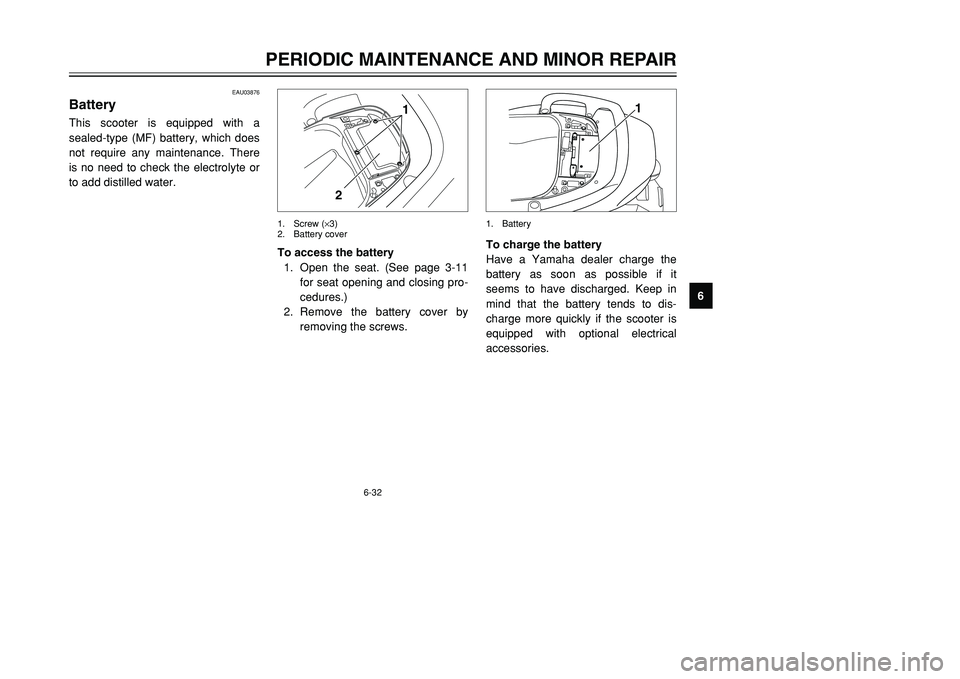 PERIODIC MAINTENANCE AND MINOR REPAIR

EAU03876

Battery

This scooter is equipped with a sealed-type (MF) battery, which does not require any maintenance. There is no need to check the electrolyte or to add distilled water.

1

2

1. Screw (×3)
2. Battery cover

To access the battery

1. Open the seat. (See page 3-11 for seat opening and closing procedures.)
2. Remove the battery cover by removing the screws.

1

1. Battery

To charge the battery

Have a Yamaha dealer charge the battery as soon as possible if it seems to have discharged. Keep in mind that the battery tends to discharge more quickly if the scooter is equipped with optional electrical accessories.

6

6-32

carmanualsonline.info