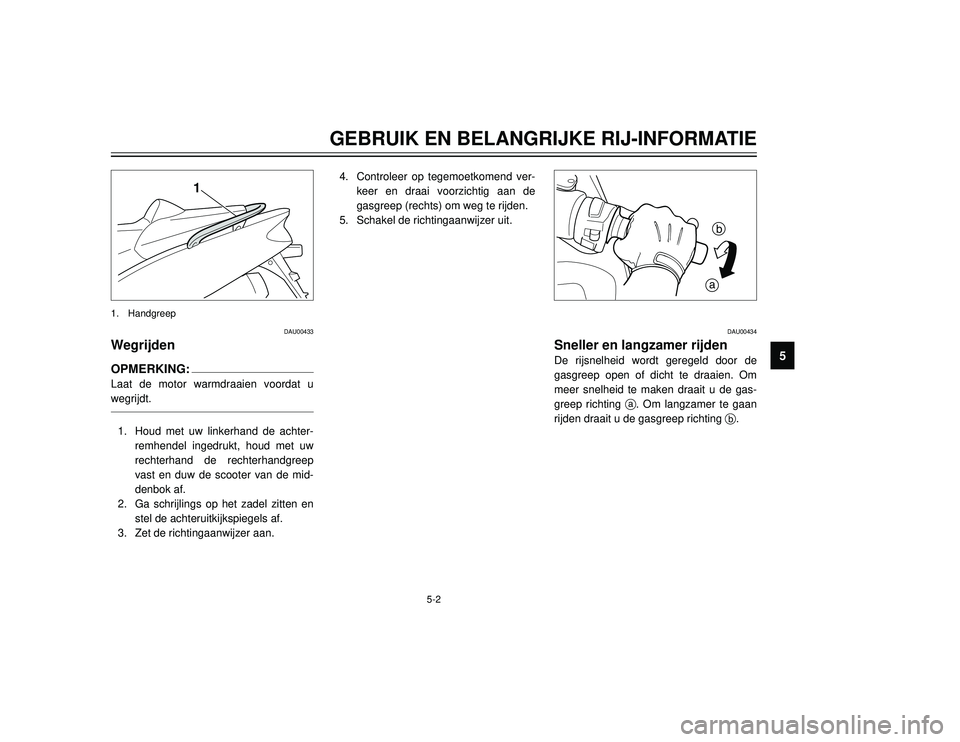 GEBRUIK EN BELANGRIJKE RIJ-INFORMATIE

1

1. Handgreep

DAU00433

Wegrijden

OPMERKING:

Laat de motor warmdraaien voordat u wegrijdt.

1. Houd met uw linkerhand de achterremhendel ingedrukt, houd met uw rechterhand de rechterhandgreep vast en duw de scooter van de middenbok af.
2. Ga schrijlings op het zadel zitten en stel de achteruitkijkspiegels af.
3. Zet de richtingaanwijzer aan.

4. Controleer op tegemoetkomend verkeer en draai voorzichtig aan de gasgreep (rechts) om weg te rijden.
5. Schakel de richtingaanwijzer uit.

b

a

DAU00434

Sneller en langzamer rijden

De rijsnelheid wordt geregeld door de gasgreep open of dicht te draaien. Om meer snelheid te maken draait u de gasgreep richting a. Om langzamer te gaan rijden draait u de gasgreep richting b.

5

5-2

carmanualsonline.info