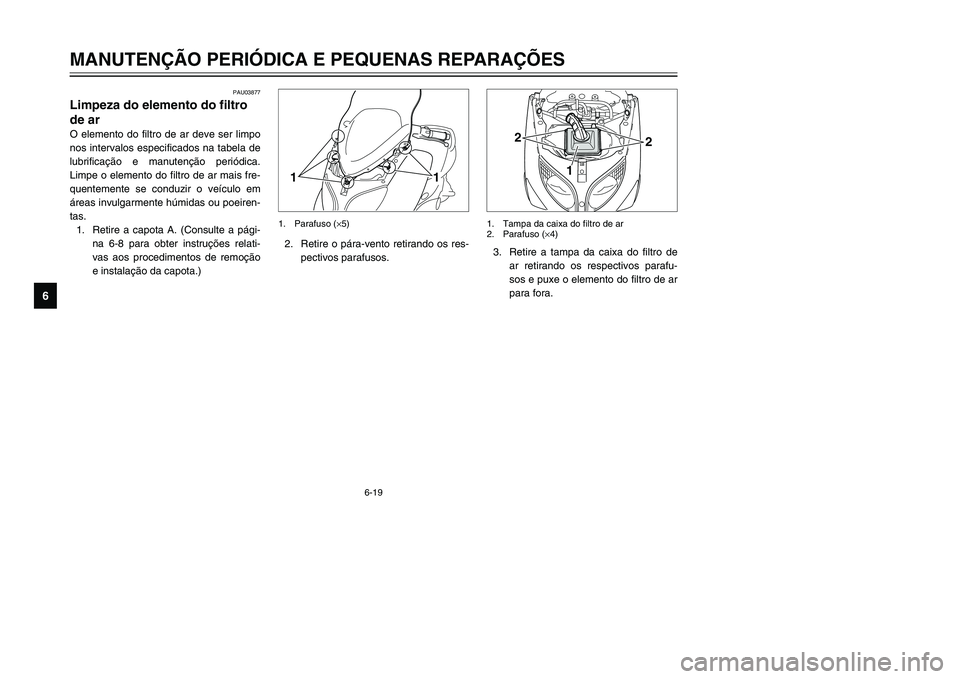 MANUTENÇÃO PERIÓDICA E PEQUENAS REPARAÇÕES

PAU03877

Limpeza do elemento do filtro de ar

O elemento do filtro de ar deve ser limpo nos intervalos especificados na tabela de lubrificação e manutenção periódica. Limpe o elemento do filtro de ar mais frequentemente se conduzir o veículo em áreas invulgarmente húmidas ou poeirentas.

1. Retire a capota A. (Consulte a página 6-8 para obter instruções relativas aos procedimentos de remoção e instalação da capota.)

6

1

1

1. Parafuso (×5)

2. Retire o pára-vento retirando os respectivos parafusos.

2

2

1

1. Tampa da caixa do filtro de ar
2. Parafuso (×4)

3. Retire a tampa da caixa do filtro de ar retirando os respectivos parafusos e puxe o elemento do filtro de ar para fora.

6-19

carmanualsonline.info