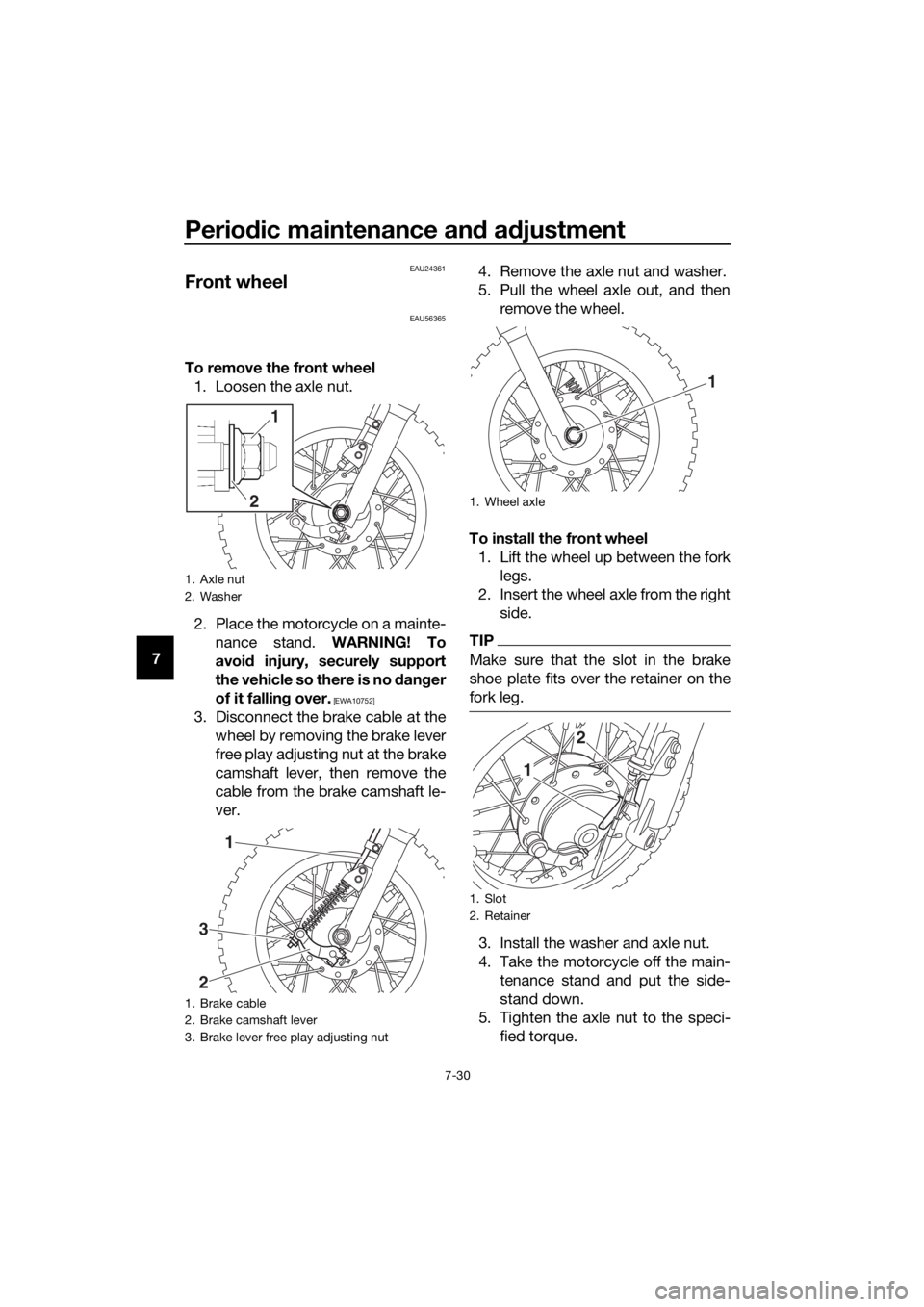 Periodic maintenance and adjustment

7

EAU24361

Front wheel

EAU56365

To remove the front wheel

1. Loosen the axle nut.

1
2

1. Axle nut
2. Washer

2. Place the motorcycle on a maintenance stand. WARNING! To avoid injury, securely support the vehicle so there is no danger of it falling over. [EWA10752]

3. Disconnect the brake cable at the wheel by removing the brake lever free play adjusting nut at the brake camshaft lever, then remove the cable from the brake camshaft lever.

1
3
2

1. Brake cable
2. Brake camshaft lever
3. Brake lever free play adjusting nut

4. Remove the axle nut and washer.

5. Pull the wheel axle out, and then remove the wheel.

1

1. Wheel axle

To install the front wheel

1. Lift the wheel up between the fork legs.

2. Insert the wheel axle from the right side.

TIP

Make sure that the slot in the brake shoe plate fits over the retainer on the fork leg.

2
1

1. Slot
2. Retainer

3. Install the washer and axle nut.

4. Take the motorcycle off the maintenance stand and put the sidestand down.

5. Tighten the axle nut to the specified torque.

7-30

carmanualsonline.info