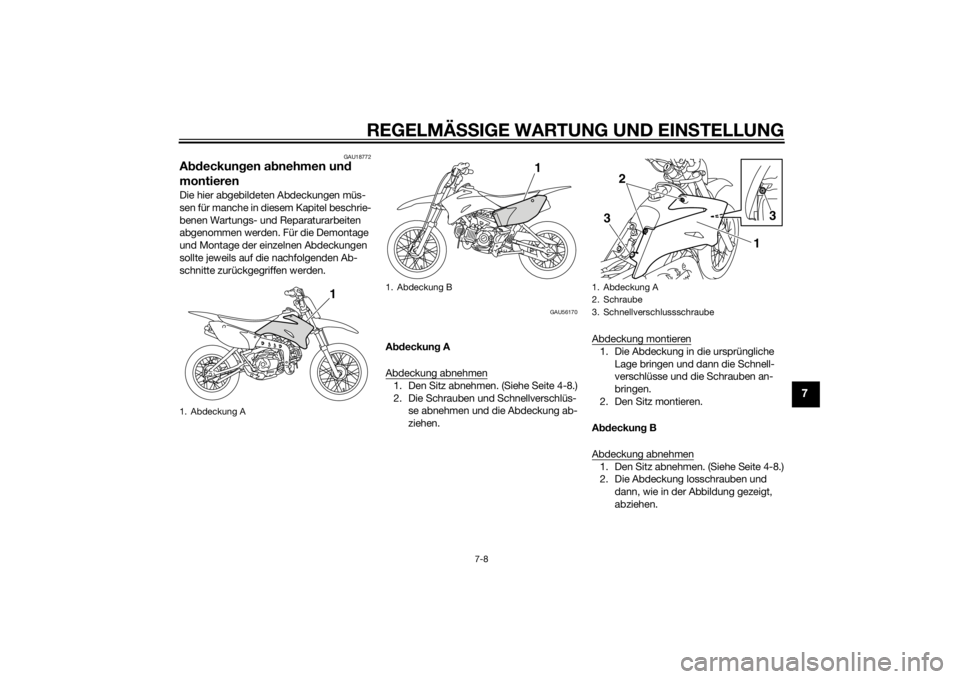 REGELMÄSSIGE WARTUNG UND EINSTELLUNG

GAU18772

Abdeckungen abnehmen und montieren

Die hier abgebildeten Abdeckungen müssen für manche in diesem Kapitel beschriebenen Wartungs- und Reparaturarbeiten abgenommen werden. Für die Demontage und Montage der einzelnen Abdeckungen sollte jeweils auf die nachfolgenden Abschnitte zurückgegriffen werden.

1

1. Abdeckung A

1

1. Abdeckung B

GAU56170

Abdeckung A

Abdeckung abnehmen
1. Den Sitz abnehmen. (Siehe Seite 4-8.)
2. Die Schrauben und Schnellverschlüsse abnehmen und die Abdeckung abziehen.

2
3
3
1

1. Abdeckung A
2. Schraube
3. Schnellverschlussschraube

Abdeckung montieren
1. Die Abdeckung in die ursprüngliche Lage bringen und dann die Schnellverschlüsse und die Schrauben anbringen.
2. Den Sitz montieren.

Abdeckung B

Abdeckung abnehmen
1. Den Sitz abnehmen. (Siehe Seite 4-8.)
2. Die Abdeckung losschrauben und dann, wie in der Abbildung gezeigt, abziehen.

7

7-8

carmanualsonline.info