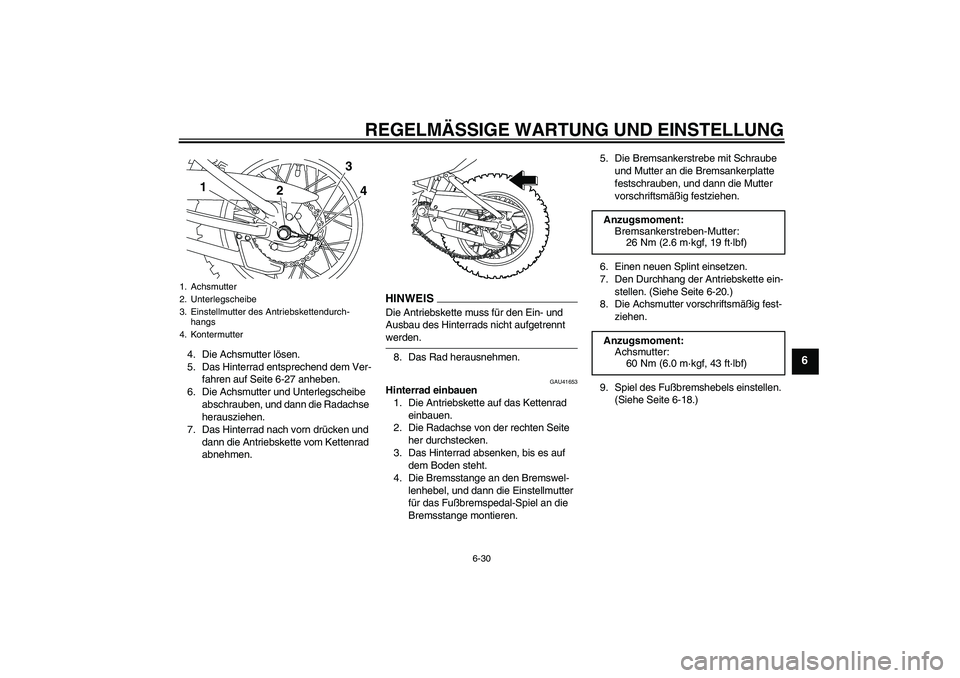 REGELMÄSSIGE WARTUNG UND EINSTELLUNG

1
2
3
4

1. Achsmutter
2. Unterlegscheibe
3. Einstellmutter des Antriebskettendurchhangs
4. Kontermutter

4. Die Achsmutter lösen.
5. Das Hinterrad entsprechend dem Verfahren auf Seite 6-27 anheben.
6. Die Achsmutter und Unterlegscheibe abschrauben, und dann die Radachse herausziehen.
7. Das Hinterrad nach vorn drücken und dann die Antriebskette vom Kettenrad abnehmen.

HINWEIS
Die Antriebskette muss für den Ein- und Ausbau des Hinterrads nicht aufgetrennt werden.

8. Das Rad herausnehmen.

GAU41653
Hinterrad einbauen
1. Die Antriebskette auf das Kettenrad einbauen.
2. Die Radachse von der rechten Seite her durchstecken.
3. Das Hinterrad absenken, bis es auf dem Boden steht.
4. Die Bremsstange an den Bremswellenhebel, und dann die Einstellmutter für das Fußbremspedal-Spiel an die Bremsstange montieren.

5. Die Bremsankerstrebe mit Schraube und Mutter an die Bremsankerplatte festschrauben, und dann die Mutter vorschriftsmäßig festziehen.

Anzugsmoment:
Bremsankerstreben-Mutter:
26 Nm (2.6 m·kgf, 19 ft·lbf)

6. Einen neuen Splint einsetzen.
7. Den Durchhang der Antriebskette einstellen. (Siehe Seite 6-20.)
8. Die Achsmutter vorschriftsmäßig festziehen.

Anzugsmoment:
Achsmutter:
60 Nm (6.0 m·kgf, 43 ft·lbf)

9. Spiel des Fußbremshebels einstellen. (Siehe Seite 6-18.)

6

6-30

carmanualsonline.info