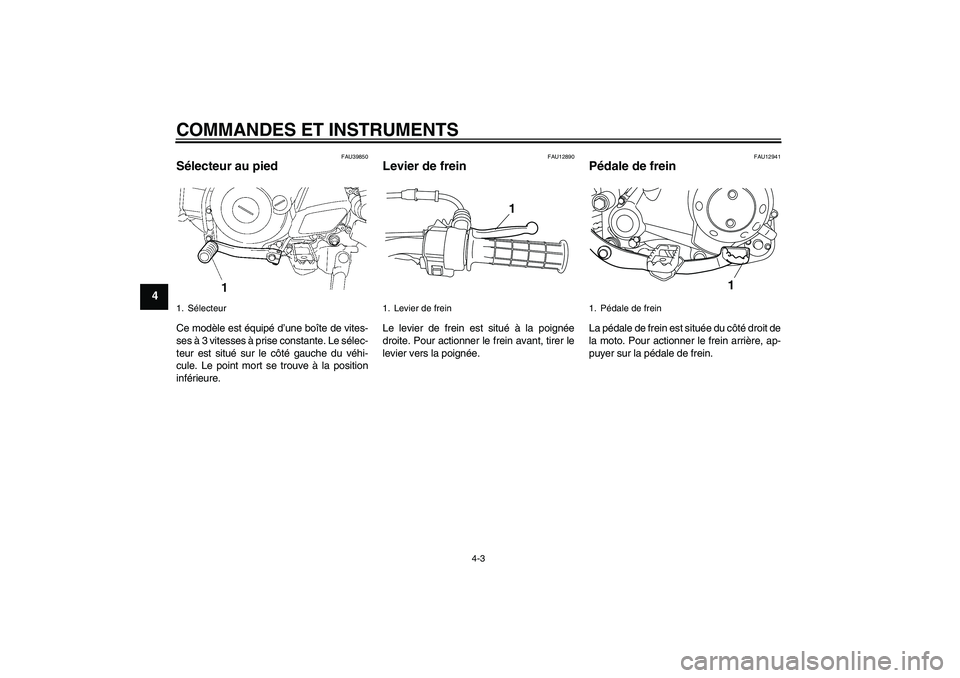 COMMANDES ET INSTRUMENTS

4

FAU39850
Sélecteur au pied

1

1. Sélecteur

Ce modèle est équipé d'une boîte de vitesses à 3 vitesses à prise constante. Le sélecteur est situé sur le côté gauche du véhicule. Le point mort se trouve à la position inférieure.

FAU12890
Levier de frein

1

1. Levier de frein

Le levier de frein est situé à la poignée droite. Pour actionner le frein avant, tirer le levier vers la poignée.

FAU12941
Pédale de frein

1

1. Pédale de frein

La pédale de frein est située du côté droit de la moto. Pour actionner le frein arrière, appuyer sur la pédale de frein.

4-3

carmanualsonline.info