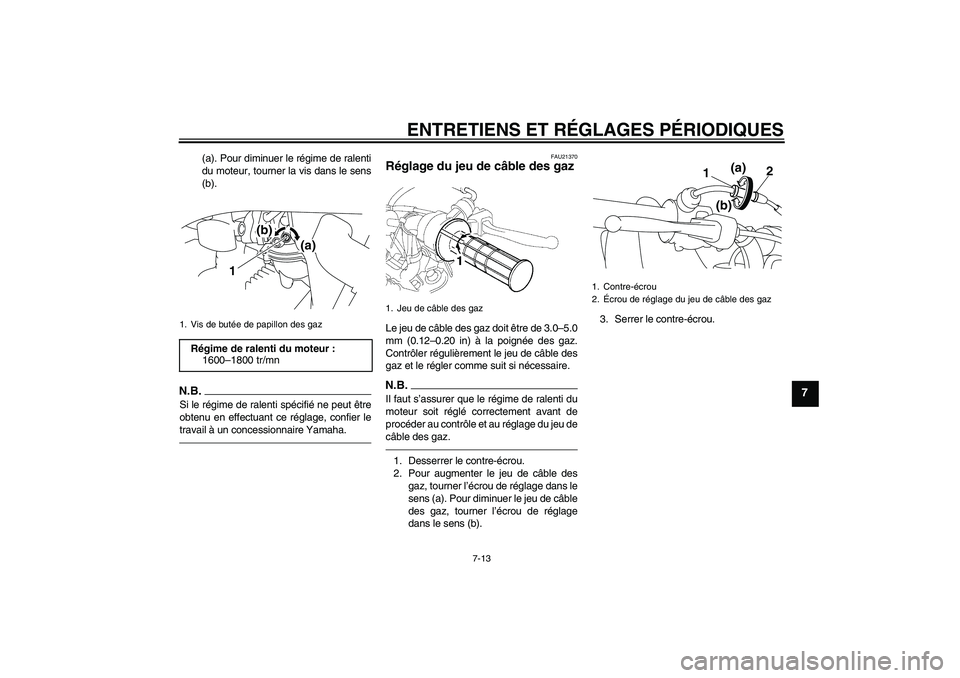 ENTRETIENS ET RÉGLAGES PÉRIODIQUES

(a). Pour diminuer le régime de ralenti du moteur, tourner la vis dans le sens (b).

(b)
(a)
1

1. Vis de butée de papillon des gaz

Régime de ralenti du moteur :
1600–1800 tr/mn

N.B.

Si le régime de ralenti spécifié ne peut être obtenu en effectuant ce réglage, confier le travail à un concessionnaire Yamaha.

FAU21370

Réglage du jeu de câble des gaz

1

1. Jeu de câble des gaz

Le jeu de câble des gaz doit être de 3.0–5.0 mm (0.12–0.20 in) à la poignée des gaz. Contrôler régulièrement le jeu de câble des gaz et le régler comme suit si nécessaire.

N.B.

Il faut s'assurer que le régime de ralenti du moteur soit réglé correctement avant de procéder au contrôle et au réglage du jeu de câble des gaz.

1. Desserrer le contre-écrou.
2. Pour augmenter le jeu de câble des gaz, tourner l'écrou de réglage dans le sens (a). Pour diminuer le jeu de câble des gaz, tourner l'écrou de réglage dans le sens (b).

1
(a)
2
(b)

1. Contre-écrou
2. Écrou de réglage du jeu de câble des gaz

3. Serrer le contre-écrou.

7

7-13

carmanualsonline.info