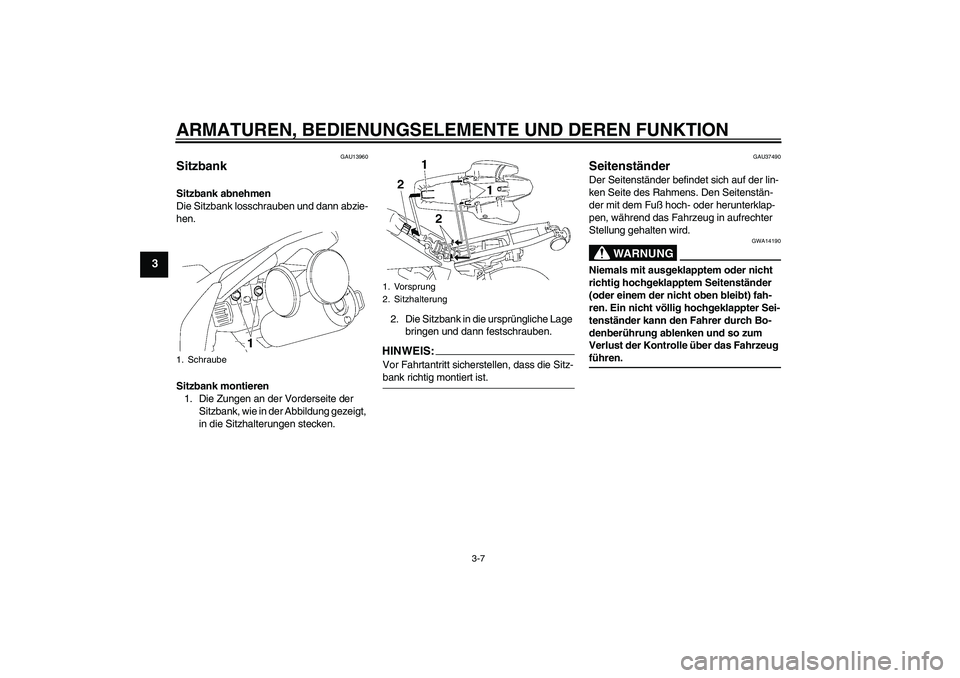 ARMATUREN, BEDIENUNGSELEMENTE UND DEREN FUNKTION

3

GAU13960

Sitzbank

Sitzbank abnehmen
Die Sitzbank losschrauben und dann abziehen.

1

1. Schraube

Sitzbank montieren
1. Die Zungen an der Vorderseite der Sitzbank, wie in der Abbildung gezeigt, in die Sitzhalterungen stecken.

1
2
1
2

1. Vorsprung
2. Sitzhalterung

2. Die Sitzbank in die ursprüngliche Lage bringen und dann festschrauben.

HINWEIS:
Vor Fahrtantritt sicherstellen, dass die Sitzbank richtig montiert ist.

GAU37490

Seitenständer
Der Seitenständer befindet sich auf der linken Seite des Rahmens. Den Seitenständer mit dem Fuß hoch- oder herunterklappen, während das Fahrzeug in aufrechter Stellung gehalten wird.

GWA14190

WARNUNG

Niemals mit ausgeklapptem oder nicht richtig hochgeklapptem Seitenständer (oder einem der nicht oben bleibt) fahren. Ein nicht völlig hochgeklappter Seitenständer kann den Fahrer durch Bodenberührung ablenken und so zum Verlust der Kontrolle über das Fahrzeug führen.

3-7

carmanualsonline.info