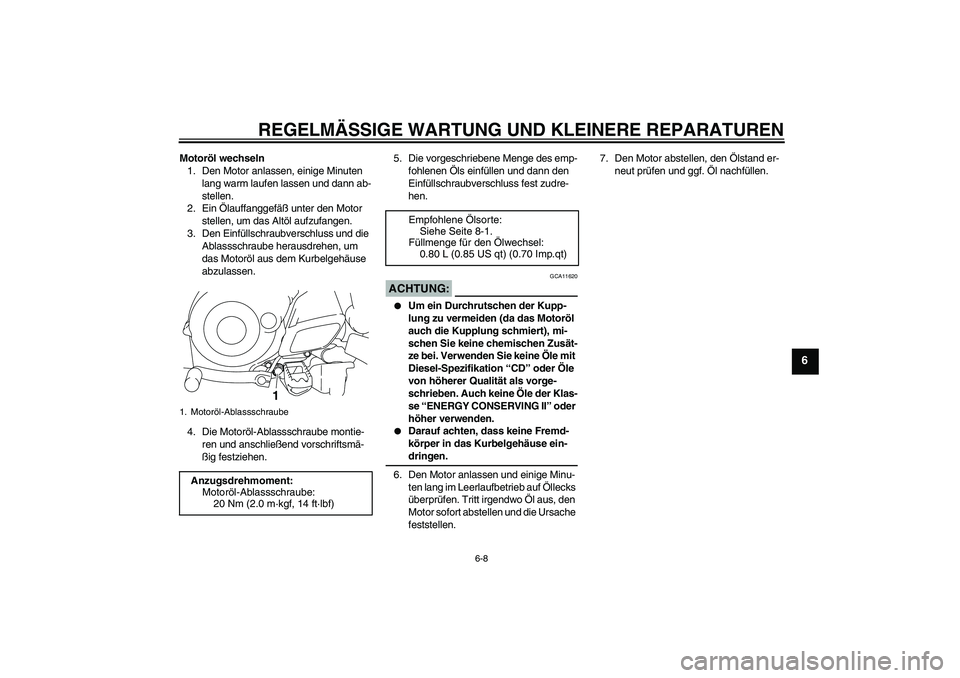 REGELMÄSSIGE WARTUNG UND KLEINERE REPARATUREN

Motoröl wechseln
1. Den Motor anlassen, einige Minuten lang warm laufen lassen und dann abstellen.
2. Ein Ölauffanggefäß unter den Motor stellen, um das Altöl aufzufangen.
3. Den Einfüllschraubverschluss und die Ablassschraube herausdrehen, um das Motoröl aus dem Kurbelgehäuse abzulassen.

1

1. Motoröl-Ablassschraube

4. Die Motoröl-Ablassschraube montieren und anschließend vorschriftsmäßig festziehen.

Anzugsdrehmoment:
Motoröl-Ablassschraube:
20 Nm (2.0 m·kgf, 14 ft·lbf)

5. Die vorgeschriebene Menge des empfohlenen Öls einfüllen und dann den Einfüllschraubverschluss fest zudrehen.

Empfohlene Ölsorte:
Siehe Seite 8-1.
Füllmenge für den Ölwechsel:
0.80 L (0.85 US qt) (0.70 Imp.qt)

GCA11620

ACHTUNG:

● Um ein Durchrutschen der Kupplung zu vermeiden (da das Motoröl auch die Kupplung schmiert), mischen Sie keine chemischen Zusätze bei. Verwenden Sie keine Öle mit Diesel-Spezifikation “CD” oder Öle von höherer Qualität als vorgeschrieben. Auch keine Öle der Klasse “ENERGY CONSERVING II” oder höher verwenden.
● Darauf achten, dass keine Fremdkörper in das Kurbelgehäuse eindringen.

6. Den Motor anlassen und einige Minuten lang im Leerlaufbetrieb auf Öllecks überprüfen. Tritt irgendwo Öl aus, den Motor sofort abstellen und die Ursache feststellen.

7. Den Motor abstellen, den Ölstand erneut prüfen und ggf. Öl nachfüllen.

6

6-8

carmanualsonline.info