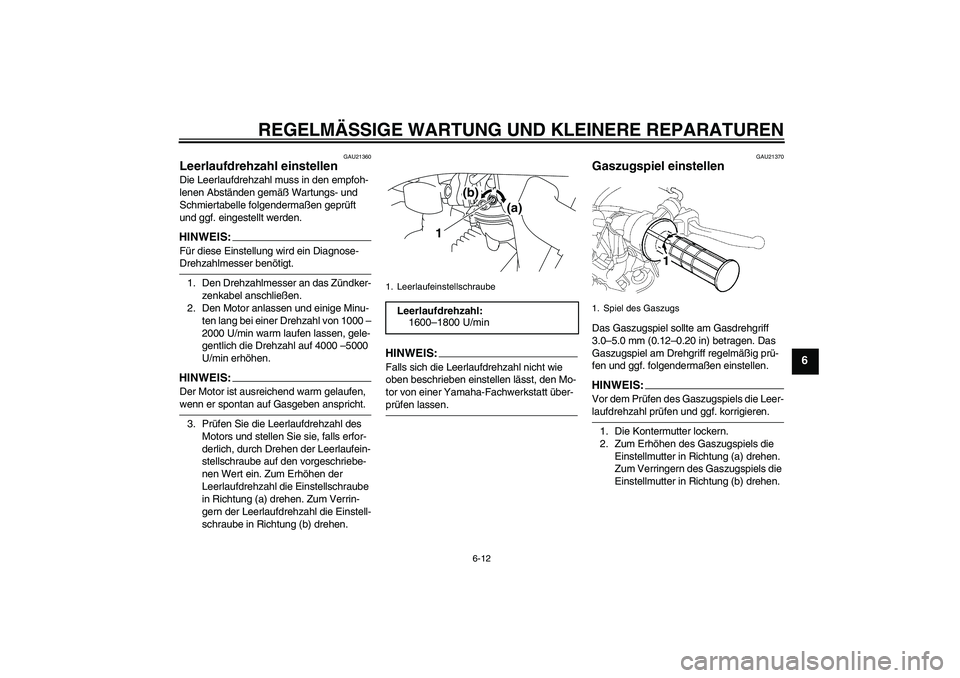 REGELMÄSSIGE WARTUNG UND KLEINERE REPARATUREN

GAU21360

Leerlaufdrehzahl einstellen

Die Leerlaufdrehzahl muss in den empfohlenen Abständen gemäß Wartungs- und Schmiertabelle folgendermaßen geprüft und ggf. eingestellt werden.

HINWEIS:

Für diese Einstellung wird ein Diagnose-Drehzahlmesser benötigt.

1. Den Drehzahlmesser an das Zündkerzenkabel anschließen.
2. Den Motor anlassen und einige Minuten lang bei einer Drehzahl von 1000 – 2000 U/min warm laufen lassen, gelegentlich die Drehzahl auf 4000 –5000 U/min erhöhen.

HINWEIS:

Der Motor ist ausreichend warm gelaufen, wenn er spontan auf Gasgeben anspricht.

3. Prüfen Sie die Leerlaufdrehzahl des Motors und stellen Sie sie, falls erforderlich, durch Drehen der Leerlaufeinstellschraube auf den vorgeschriebenen Wert ein. Zum Erhöhen der Leerlaufdrehzahl die Einstellschraube in Richtung (a) drehen. Zum Verringern der Leerlaufdrehzahl die Einstellschraube in Richtung (b) drehen.

(b)
(a)
1

1. Leerlaufeinstellschraube

Leerlaufdrehzahl:
1600–1800 U/min

HINWEIS:

Falls sich die Leerlaufdrehzahl nicht wie oben beschrieben einstellen lässt, den Motor von einer Yamaha-Fachwerkstatt überprüfen lassen.

GAU21370

Gaszugspiel einstellen

1

1. Spiel des Gaszugs

Das Gaszugspiel sollte am Gasdrehgriff 3.0–5.0 mm (0.12–0.20 in) betragen. Das Gaszugspiel am Drehgriff regelmäßig prüfen und ggf. folgendermaßen einstellen.

HINWEIS:

Vor dem Prüfen des Gaszugspiels die Leerlaufdrehzahl prüfen und ggf. korrigieren.

1. Die Kontermutter lockern.
2. Zum Erhöhen des Gaszugspiels die Einstellmutter in Richtung (a) drehen. Zum Verringern des Gaszugspiels die Einstellmutter in Richtung (b) drehen.

6

6-12

carmanualsonline.info