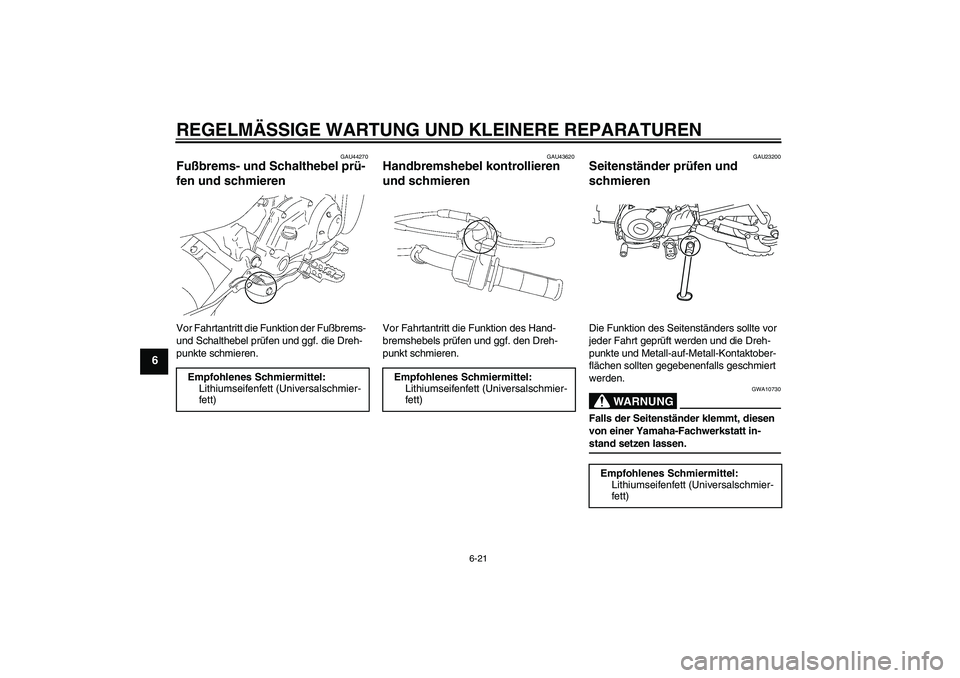 REGELMÄSSIGE WARTUNG UND KLEINERE REPARATUREN

6

GAU44270

Fußbrems- und Schalthebel prüfen und schmieren

Vor Fahrtantritt die Funktion der Fußbrems- und Schalthebel prüfen und ggf. die Drehpunkte schmieren.

Empfohlenes Schmiermittel:
Lithiumseifenfett (Universalschmierfett)

GAU43620

Handbremshebel kontrollieren und schmieren

Vor Fahrtantritt die Funktion des Handbremshebels prüfen und ggf. den Drehpunkt schmieren.

Empfohlenes Schmiermittel:
Lithiumseifenfett (Universalschmierfett)

GAU23200

Seitenständer prüfen und schmieren

Die Funktion des Seitenständers sollte vor jeder Fahrt geprüft werden und die Drehpunkte und Metall-auf-Metall-Kontaktoberflächen sollten gegebenenfalls geschmiert werden.

GWA10730

WARNUNG

Falls der Seitenständer klemmt, diesen von einer Yamaha-Fachwerkstatt instand setzen lassen.

Empfohlenes Schmiermittel:
Lithiumseifenfett (Universalschmierfett)

6-21

carmanualsonline.info