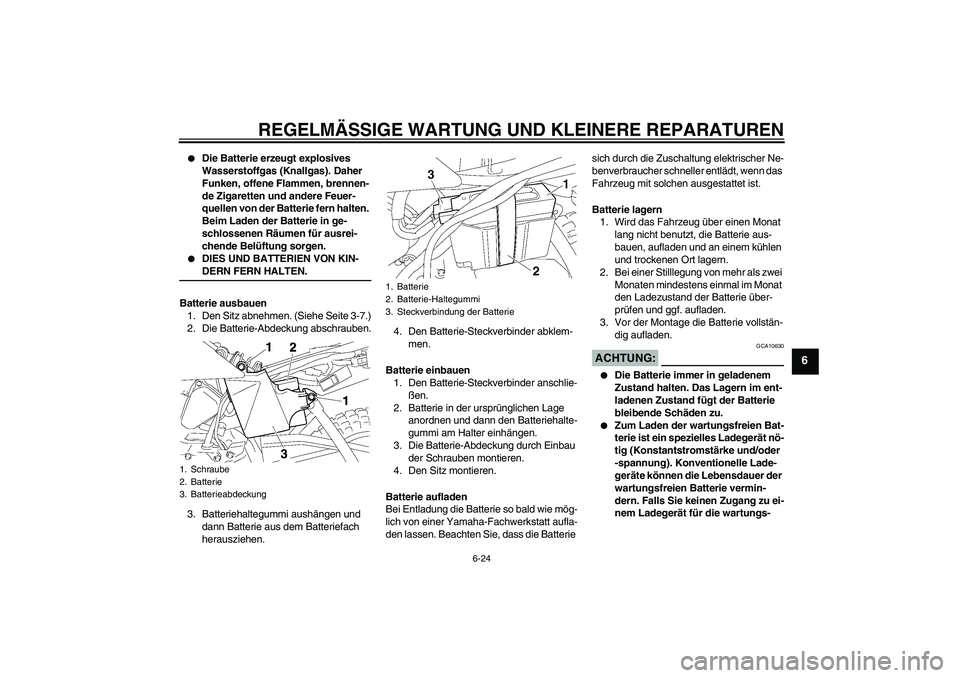 REGELMÄSSIGE WARTUNG UND KLEINERE REPARATUREN

● Die Batterie erzeugt explosives Wasserstoffgas (Knallgas). Daher Funken, offene Flammen, brennende Zigaretten und andere Feuerquellen von der Batterie fern halten. Beim Laden der Batterie in geschlossenen Räumen für ausreichende Belüftung sorgen.
● DIES UND BATTERIEN VON KINDERN FERN HALTEN.

Batterie ausbauen
1. Den Sitz abnehmen. (Siehe Seite 3-7.)
2. Die Batterie-Abdeckung abschrauben.

1 2
1
3

1. Schraube
2. Batterie
3. Batterieabdeckung

3. Batteriehaltegummi aushängen und dann Batterie aus dem Batteriefach herausziehen.

3
1
2

1. Batterie
2. Batterie-Haltegummi
3. Steckverbindung der Batterie

4. Den Batterie-Steckverbinder abklemmen.

Batterie einbauen
1. Den Batterie-Steckverbinder anschließen.
2. Batterie in der ursprünglichen Lage anordnen und dann den Batteriehaltegummi am Halter einhängen.
3. Die Batterie-Abdeckung durch Einbau der Schrauben montieren.
4. Den Sitz montieren.

Batterie aufladen
Bei Entladung die Batterie so bald wie möglich von einer Yamaha-Fachwerkstatt aufladen lassen. Beachten Sie, dass die Batterie sich durch die Zuschaltung elektrischer Nebenverbraucher schneller entlädt, wenn das Fahrzeug mit solchen ausgestattet ist.

Batterie lagern
1. Wird das Fahrzeug über einen Monat lang nicht benutzt, die Batterie ausbauen, aufladen und an einem kühlen und trockenen Ort lagern.
2. Bei einer Stilllegung von mehr als zwei Monaten mindestens einmal im Monat den Ladezustand der Batterie überprüfen und ggf. aufladen.
3. Vor der Montage die Batterie vollständig aufladen.

GCA10630
ACHTUNG:
● Die Batterie immer in geladenem Zustand halten. Das Lagern im entladenen Zustand fügt der Batterie bleibende Schäden zu.
● Zum Laden der wartungsfreien Batterie ist ein spezielles Ladegerät nötig (Konstantstromstärke und/oder -spannung). Konventionelle Ladegeräte können die Lebensdauer der wartungsfreien Batterie vermindern. Falls Sie keinen Zugang zu einem Ladegerät für die wartungs-

6

6-24

carmanualsonline.info