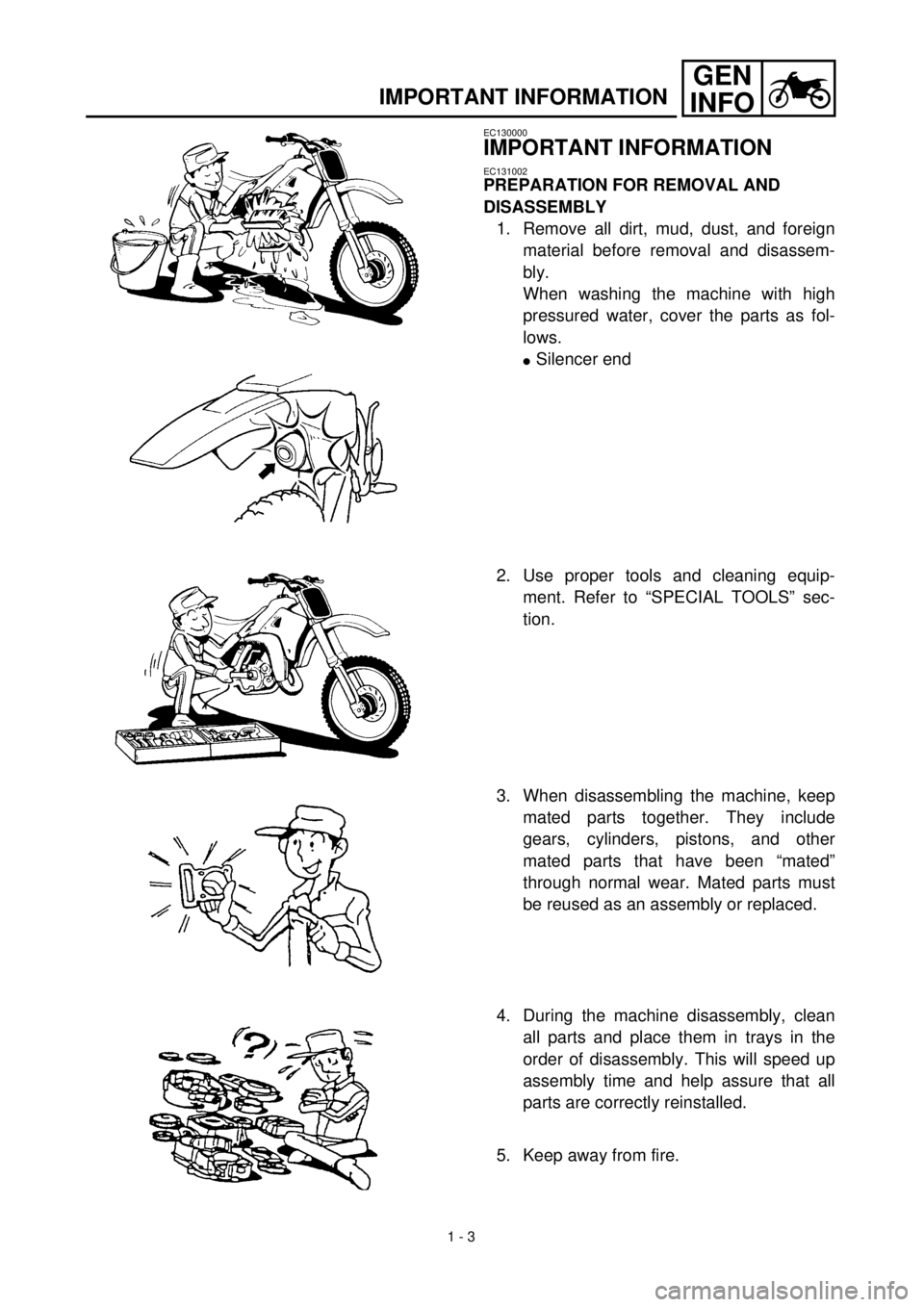 IMPORTANT INFORMATION

GEN INFO

EC130000

IMPORTANT INFORMATION

EC131002

PREPARATION FOR REMOVAL AND DISASSEMBLY

1. Remove all dirt, mud, dust, and foreign material before removal and disassembly.
When washing the machine with high pressured water, cover the parts as follows.
● Silencer end

2. Use proper tools and cleaning equipment. Refer to “SPECIAL TOOLS” section.

3. When disassembling the machine, keep mated parts together. They include gears, cylinders, pistons, and other mated parts that have been “mated” through normal wear. Mated parts must be reused as an assembly or replaced.

4. During the machine disassembly, clean all parts and place them in trays in the order of disassembly. This will speed up assembly time and help assure that all parts are correctly reinstalled.

5. Keep away from fire.

1 - 3

carmanualsonline.info