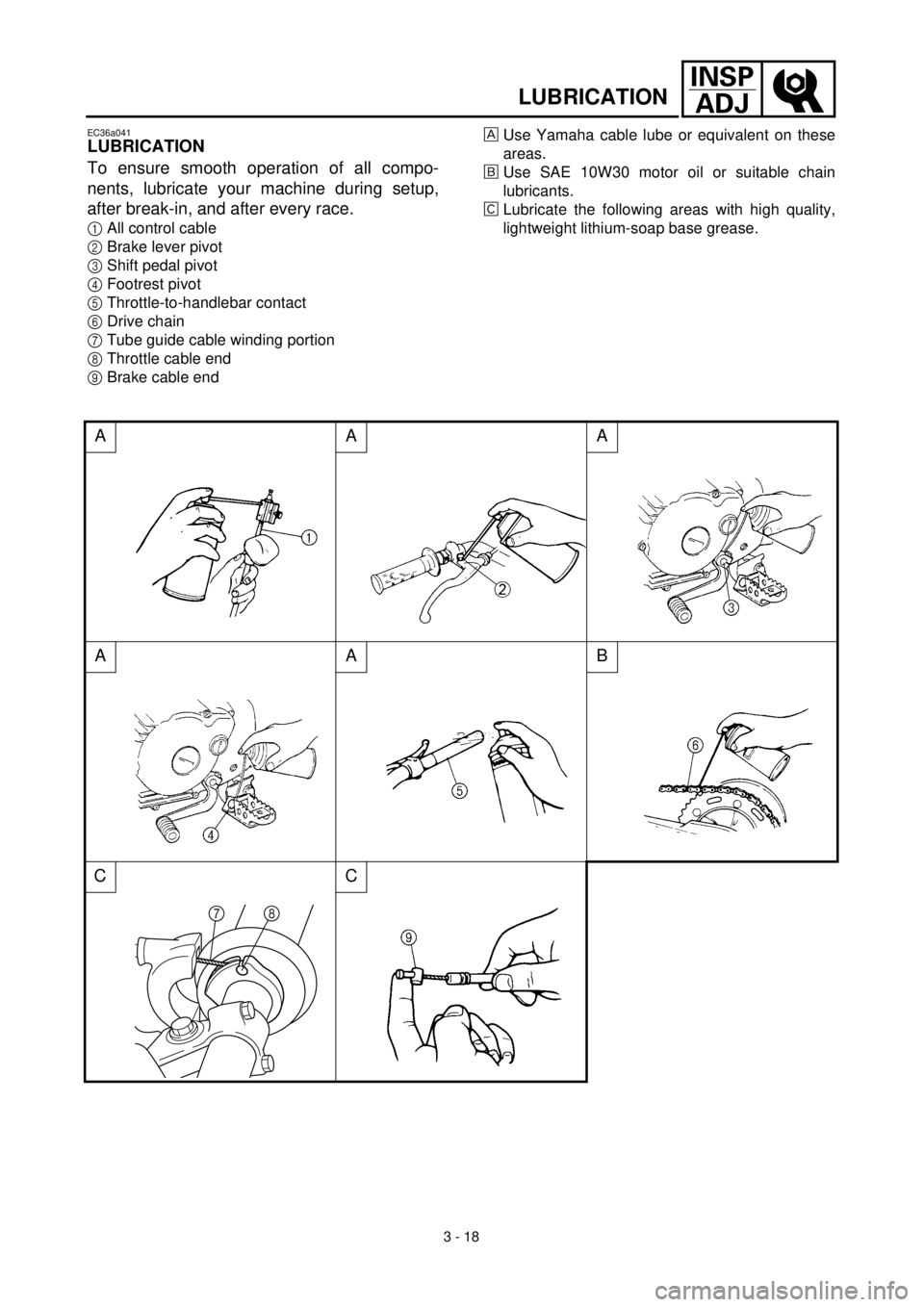 LUBRICATION

INSP
ADJ

EC36a041
LUBRICATION

To ensure smooth operation of all components, lubricate your machine during setup, after break-in, and after every race.

1 All control cable
2 Brake lever pivot
3 Shift pedal pivot
4 Footrest pivot
5 Throttle-to-handlebar contact
6 Drive chain
7 Tube guide cable winding portion
8 Throttle cable end
9 Brake cable end

A Use Yamaha cable lube or equivalent on these areas.
B Use SAE 10W30 motor oil or suitable chain lubricants.
C Lubricate the following areas with high quality, lightweight lithium-soap base grease.

A
1
A
2
A
3
A
4
A
5
B
6
C
7
8
C
9

3 - 18

carmanualsonline.info