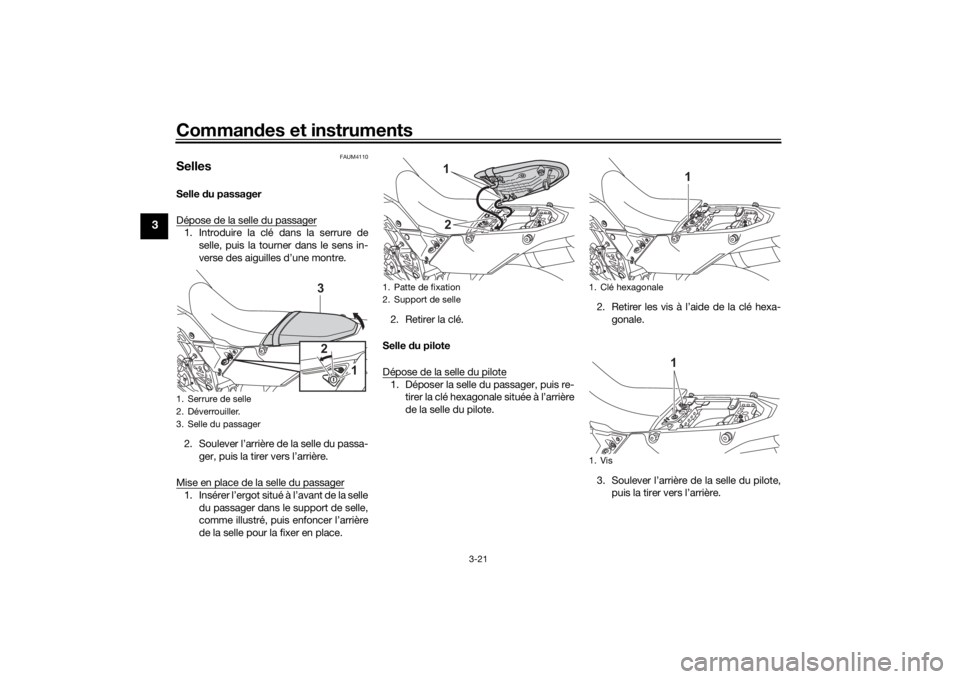 Commandes et instruments

3

FAUM4110

Selles

Selle du passager

Dépose de la selle du passager

1. Introduire la clé dans la serrure de selle, puis la tourner dans le sens inverse des aiguilles d'une montre.

3

2

1

1. Serrure de selle
2. Déverrouiller.
3. Selle du passager

2. Soulever l'arrière de la selle du passager, puis la tirer vers l'arrière.

Mise en place de la selle du passager

1. Insérer l'ergot situé à l'avant de la selle du passager dans le support de selle, comme illustré, puis enfoncer l'arrière de la selle pour la fixer en place.

1

2

1. Patte de fixation
2. Support de selle

2. Retirer la clé.

Selle du pilote

Dépose de la selle du pilote

1. Déposer la selle du passager, puis retirer la clé hexagonale située à l'arrière de la selle du pilote.

1

1. Clé hexagonale

2. Retirer les vis à l'aide de la clé hexagonale.

1

1. Vis

3. Soulever l'arrière de la selle du pilote, puis la tirer vers l'arrière.

3-21

carmanualsonline.info