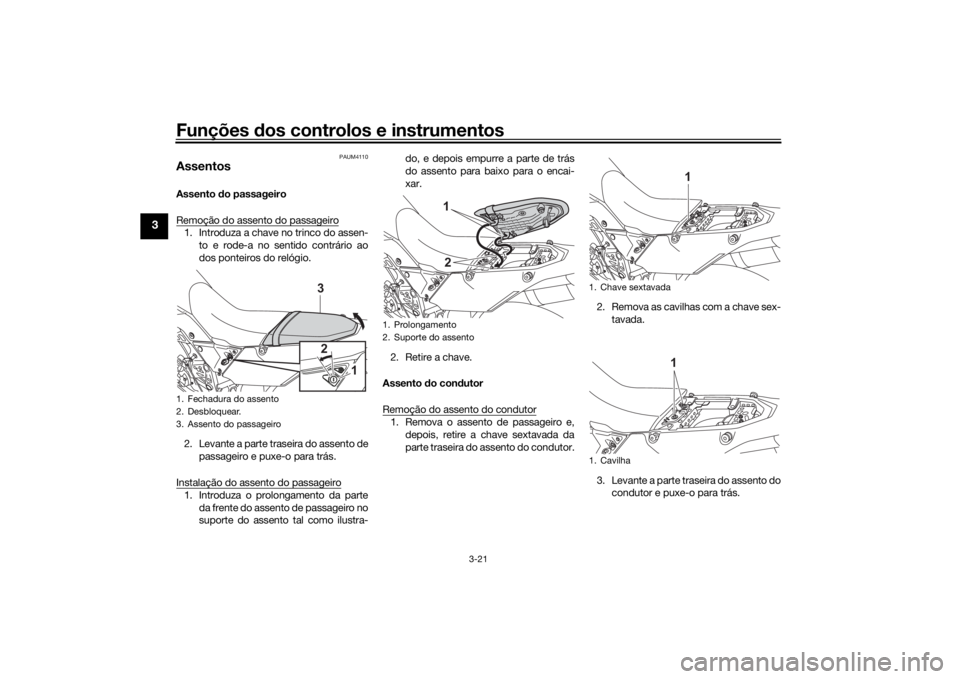 Funções dos controlos e instrumentos

3

PAUM4110

Assentos

Assento do passageiro

Remoção do assento do passageiro

1. Introduza a chave no trinco do assento e rode-a no sentido contrário ao dos ponteiros do relógio.

3
2
1

1. Fechadura do assento
2. Desbloquear.
3. Assento do passageiro

2. Levante a parte traseira do assento de passageiro e puxe-o para trás.

Instalação do assento do passageiro

1. Introduza o prolongamento da parte da frente do assento de passageiro no suporte do assento tal como ilustrado, e depois empurre a parte de trás do assento para baixo para o encaixar.

1
2

1. Prolongamento
2. Suporte do assento

2. Retire a chave.

Assento do condutor

Remoção do assento do condutor

1. Remova o assento de passageiro e, depois, retire a chave sextavada da parte traseira do assento do condutor.

1

1. Chave sextavada

2. Remova as cavilhas com a chave sextavada.

1

1. Cavilha

3. Levante a parte traseira do assento do condutor e puxe-o para trás.

3-21

carmanualsonline.info