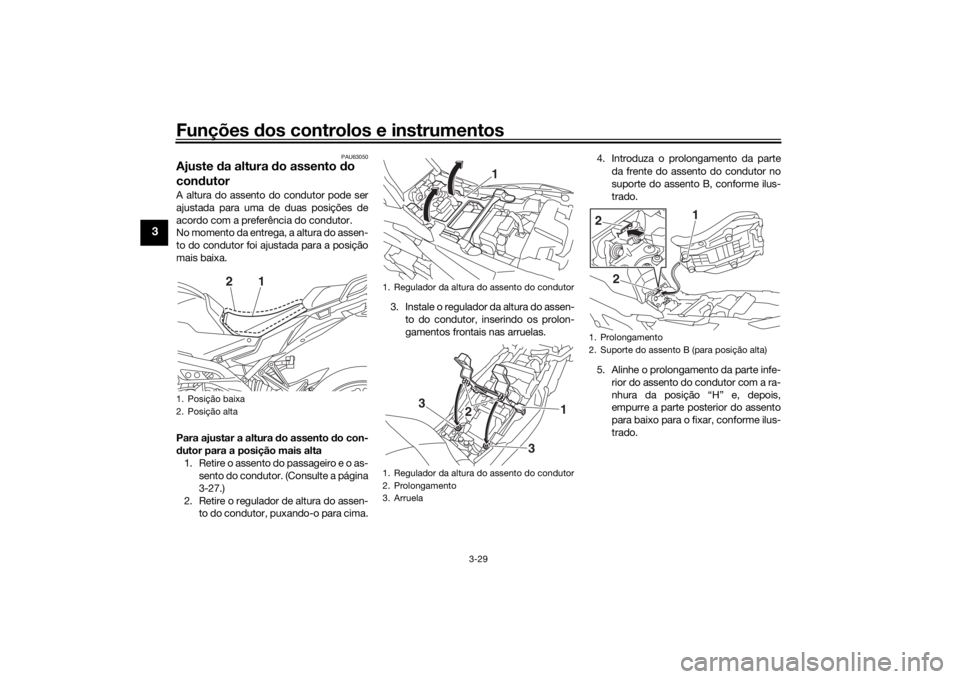 Funções dos controlos e instrumentos

3

PAU63050

Ajuste da altura do assento do condutor

A altura do assento do condutor pode ser ajustada para uma de duas posições de acordo com a preferência do condutor.
No momento da entrega, a altura do assento do condutor foi ajustada para a posição mais baixa.

2 1

1. Posição baixa
2. Posição alta

Para ajustar a altura do assento do condutor para a posição mais alta

1. Retire o assento do passageiro e o assento do condutor. (Consulte a página 3-27.)
2. Retire o regulador de altura do assento do condutor, puxando-o para cima.

1

1. Regulador da altura do assento do condutor

3. Instale o regulador da altura do assento do condutor, inserindo os prolongamentos frontais nas arruelas.

3 2 1 3

1. Regulador da altura do assento do condutor
2. Prolongamento
3. Arruela

4. Introduza o prolongamento da parte da frente do assento do condutor no suporte do assento B, conforme ilustrado.

2 1 2

1. Prolongamento
2. Suporte do assento B (para posição alta)

5. Alinhe o prolongamento da parte inferior do assento do condutor com a ranhura da posição “H” e, depois, empurre a parte posterior do assento para baixo para o fixar, conforme ilustrado.

3-29

carmanualsonline.info