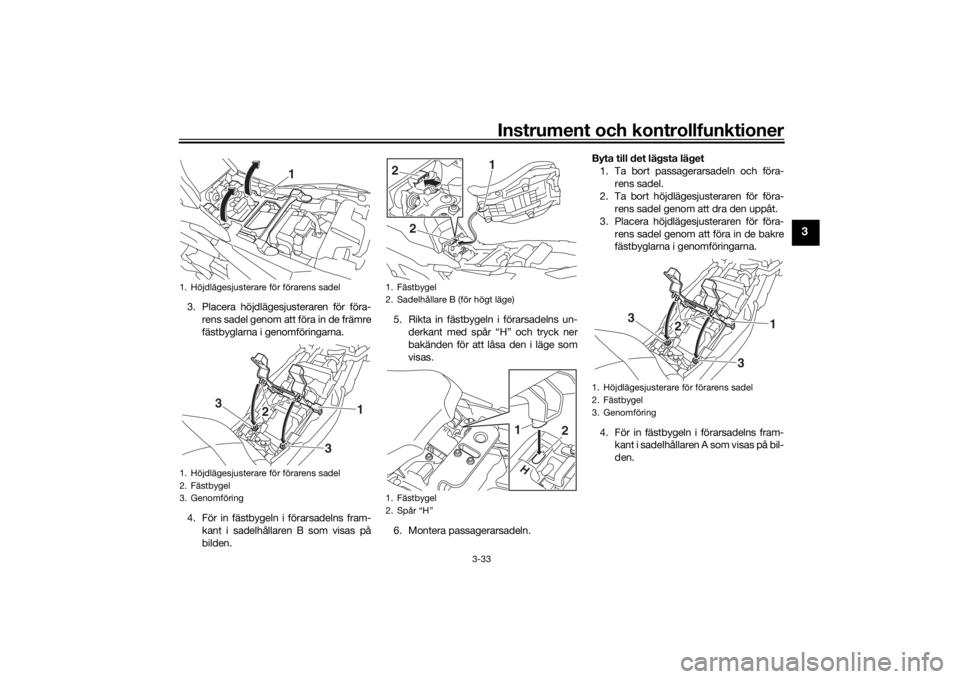 Instrument och kontrollfunktioner

3

1

1. Höjdlägesjusterare för förarens sadel

3. Placera höjdlägesjusteraren för förarens sadel genom att föra in de främre fästbyglarna i genomföringarna.

3
2
1
3

1. Höjdlägesjusterare för förarens sadel
2. Fästbygel
3. Genomföring

4. För in fästbygeln i förarsadelns framkant i sadelhållaren B som visas på bilden.

2
1
2

1. Fästbygel
2. Sadelhållare B (för högt läge)

5. Rikta in fästbygeln i förarsadelns underkant med spår "H" och tryck ner bakänden för att låsa den i läge som visas.

1
2
H

1. Fästbygel
2. Spår "H"

6. Montera passagerarsadeln.

Byta till det lägsta läget
1. Ta bort passagerarsadeln och förarens sadel.
2. Ta bort höjdlägesjusteraren för förarens sadel genom att dra den uppåt.
3. Placera höjdlägesjusteraren för förarens sadel genom att föra in de bakre fästbyglarna i genomföringarna.

3
2
1
3

1. Höjdlägesjusterare för förarens sadel
2. Fästbygel
3. Genomföring

4. För in fästbygeln i förarsadelns framkant i sadelhållaren A som visas på bilden.

3-33

carmanualsonline.info