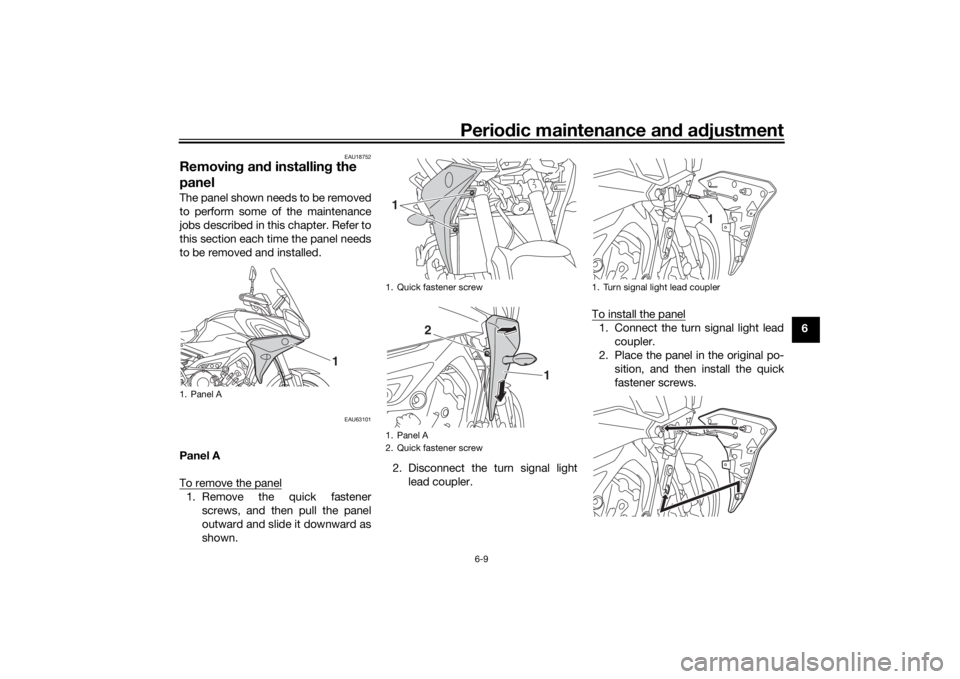 Periodic maintenance and adjustment

6

EAU18752

Removing and installing the panel

The panel shown needs to be removed to perform some of the maintenance jobs described in this chapter. Refer to this section each time the panel needs to be removed and installed.

1

1. Panel A

EAU63101

Panel A

To remove the panel

1. Remove the quick fastener screws, and then pull the panel outward and slide it downward as shown.

1

1. Quick fastener screw

2

1

1. Panel A
2. Quick fastener screw

2. Disconnect the turn signal light lead coupler.

1

1. Turn signal light lead coupler

To install the panel

1. Connect the turn signal light lead coupler.
2. Place the panel in the original position, and then install the quick fastener screws.

6-9

carmanualsonline.info