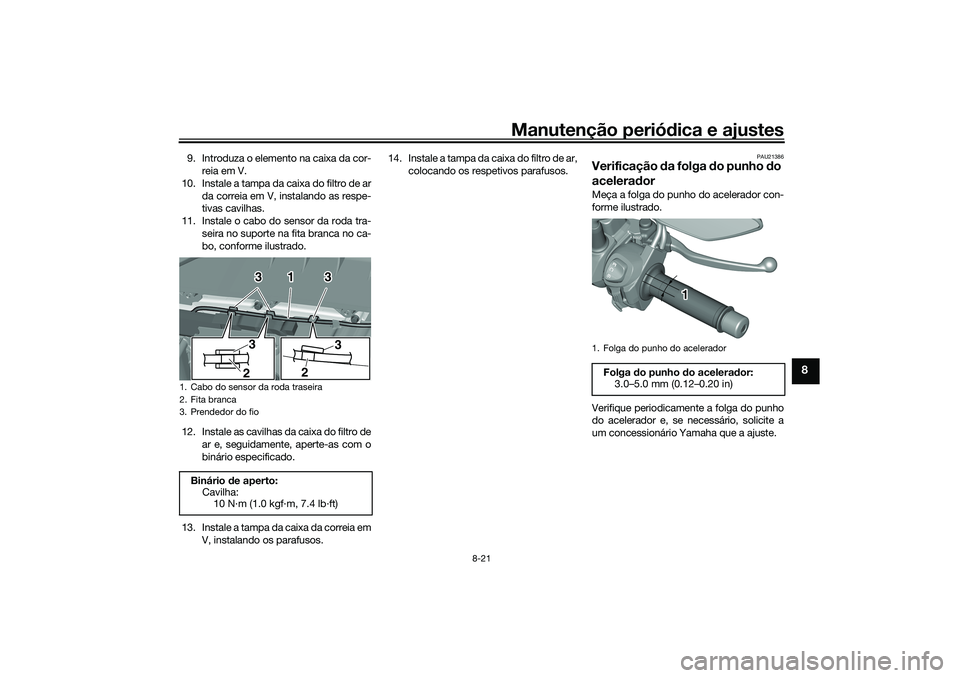 Manutenção periódica e ajustes

9. Introduza o elemento na caixa da correia em V.
10. Instale a tampa da caixa do filtro de ar da correia em V, instalando as respetivas cavilhas.
11. Instale o cabo do sensor da roda traseira no suporte na fita branca no cabo, conforme ilustrado.

3 1 3
3
2
3
2

1. Cabo do sensor da roda traseira
2. Fita branca
3. Prendedor do fio

12. Instale as cavilhas da caixa do filtro de ar e, seguidamente, aperte-as com o binário especificado.

Binário de aperto:
Cavilha:
10 N·m (1.0 kgf·m, 7.4 lb·ft)

13. Instale a tampa da caixa da correia em V, instalando os parafusos.

14. Instale a tampa da caixa do filtro de ar, colocando os respetivos parafusos.

PAU21386
Verificação da folga do punho do acelerador

Meça a folga do punho do acelerador conforme ilustrado.

1

1. Folga do punho do acelerador

Folga do punho do acelerador:
3.0–5.0 mm (0.12–0.20 in)

Verifique periodicamente a folga do punho do acelerador e, se necessário, solicite a um concessionário Yamaha que a ajuste.

8

8-21

carmanualsonline.info