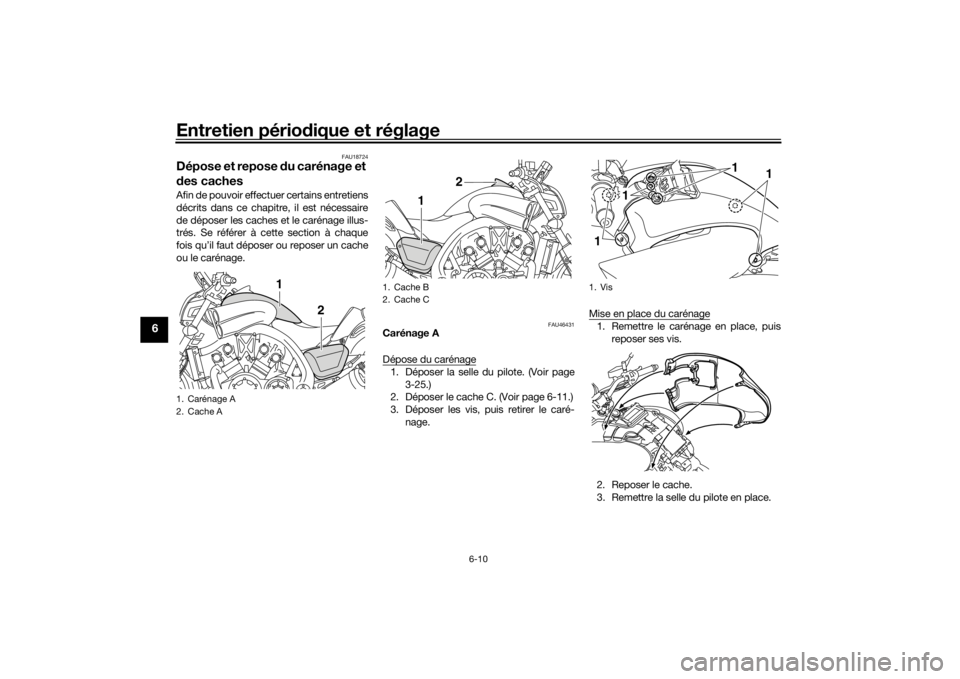 Entretien périodique et réglage

6

FAU18724

Dépose et repose du carénage et des caches

Afin de pouvoir effectuer certains entretiens décrits dans ce chapitre, il est nécessaire de déposer les caches et le carénage illustrés. Se référer à cette section à chaque fois qu'il faut déposer ou reposer un cache ou le carénage.

1

2

1. Carénage A
2. Cache A

2

1

1. Cache B
2. Cache C

FAU46431

Carénage A

Dépose du carénage

1. Déposer la selle du pilote. (Voir page 3-25.)
2. Déposer le cache C. (Voir page 6-11.)
3. Déposer les vis, puis retirer le carénage.

1

1

1

1

1. Vis

Mise en place du carénage

1. Remettre le carénage en place, puis reposer ses vis.

2. Reposer le cache.
3. Remettre la selle du pilote en place.

6-10

carmanualsonline.info