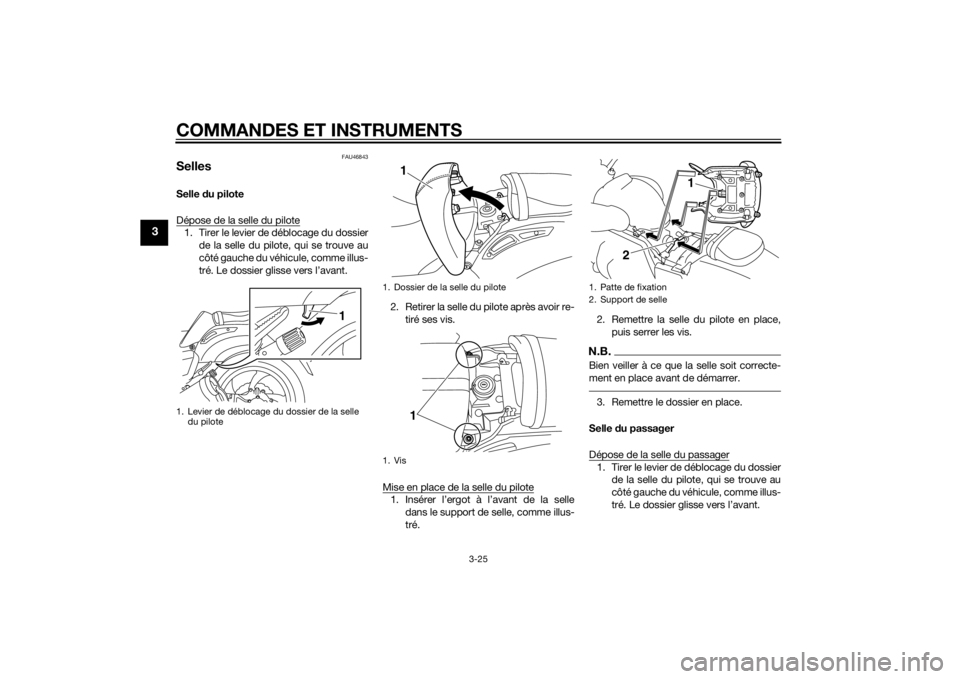 COMMANDES ET INSTRUMENTS

3

FAU46843

Selles

Selle du pilote

Dépose de la selle du pilote

1. Tirer le levier de déblocage du dossier de la selle du pilote, qui se trouve au côté gauche du véhicule, comme illustré. Le dossier glisse vers l'avant.

1

1. Levier de déblocage du dossier de la selle du pilote

1

1. Dossier de la selle du pilote

2. Retirer la selle du pilote après avoir retiré ses vis.

1

1. Vis

Mise en place de la selle du pilote

1. Insérer l'ergot à l'avant de la selle dans le support de selle, comme illustré.

1

2

1. Patte de fixation
2. Support de selle

2. Remettre la selle du pilote en place, puis serrer les vis.

N.B.

Bien veiller à ce que la selle soit correctement en place avant de démarrer.

3. Remettre le dossier en place.

Selle du passager

Dépose de la selle du passager

1. Tirer le levier de déblocage du dossier de la selle du pilote, qui se trouve au côté gauche du véhicule, comme illustré. Le dossier glisse vers l'avant.

3-25

carmanualsonline.info