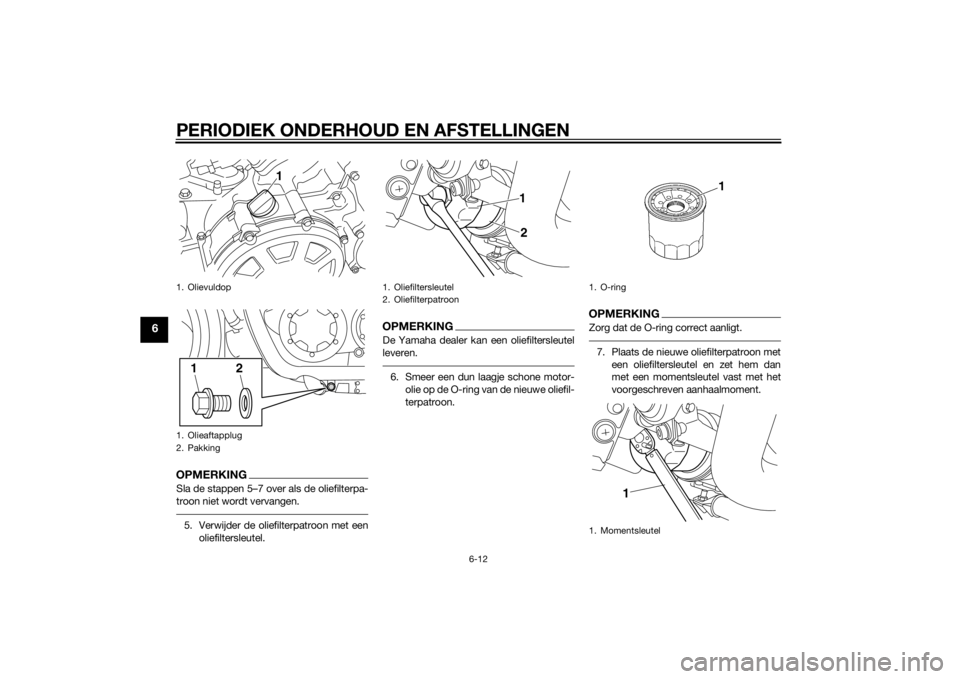 PERIODIEK ONDERHOUD EN AFSTELLINGEN

6

1

1. Olievuldop

1 2

1. Olieaftapplug
2. Pakking

OPMERKING
Sla de stappen 5–7 over als de oliefilterpatroon niet wordt vervangen.

5. Verwijder de oliefilterpatroon met een oliefiltersleutel.

1
2

1. Oliefiltersleutel
2. Oliefilterpatroon

OPMERKING
De Yamaha dealer kan een oliefiltersleutel leveren.

6. Smeer een dun laagje schone motorolie op de O-ring van de nieuwe oliefilterpatroon.

1

1. O-ring

OPMERKING
Zorg dat de O-ring correct aanligt.

7. Plaats de nieuwe oliefilterpatroon met een oliefiltersleutel en zet hem dan met een momentsleutel vast met het voorgeschreven aanhaalmoment.

1

1. Momentsleutel

6-12

carmanualsonline.info