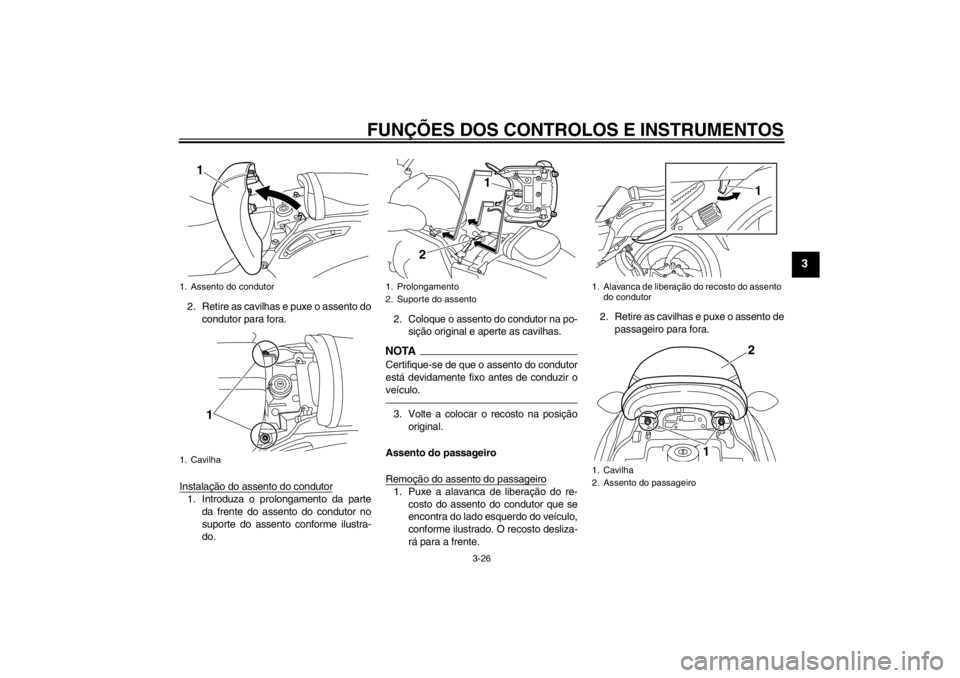 FUNÇÕES DOS CONTROLOS E INSTRUMENTOS

3

1

1. Assento do condutor

2. Retire as cavilhas e puxe o assento do condutor para fora.

1

1. Cavilha

Instalação do assento do condutor

1. Introduza o prolongamento da parte da frente do assento do condutor no suporte do assento conforme ilustrado.

1

2

1. Prolongamento
2. Suporte do assento

2. Coloque o assento do condutor na posição original e aperte as cavilhas.

NOTA

Certifique-se de que o assento do condutor está devidamente fixo antes de conduzir o veículo.

3. Volte a colocar o recosto na posição original.

Assento do passageiro

Remoção do assento do passageiro

1. Puxe a alavanca de liberação do recosto do assento do condutor que se encontra do lado esquerdo do veículo, conforme ilustrado. O recosto deslizará para a frente.

1

1. Alavanca de liberação do recosto do assento do condutor

2. Retire as cavilhas e puxe o assento de passageiro para fora.

2

1

1. Cavilha
2. Assento do passageiro

3-26

carmanualsonline.info