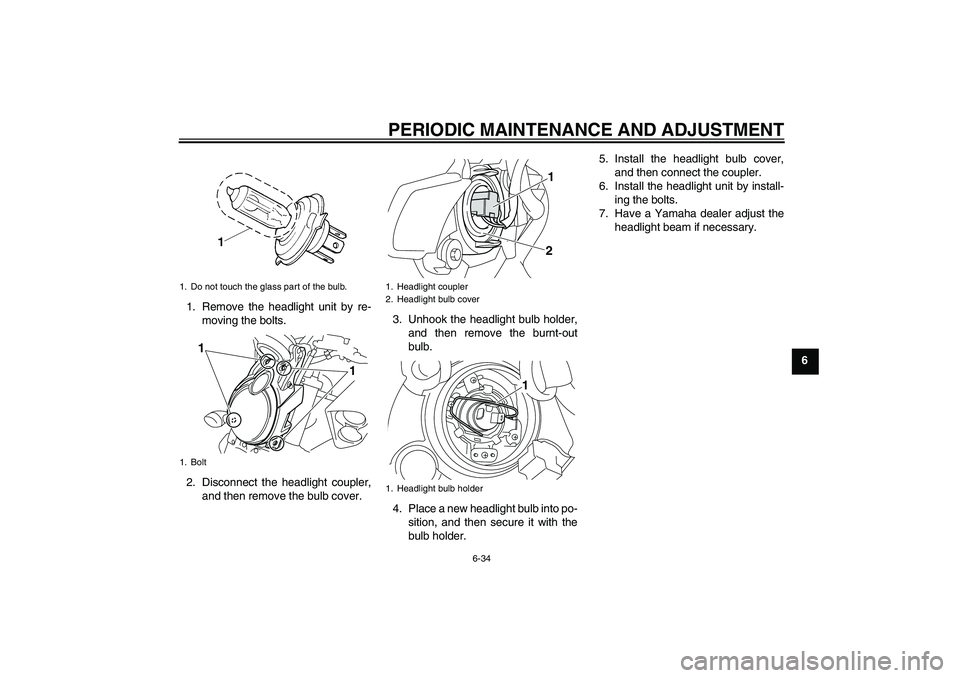 PERIODIC MAINTENANCE AND ADJUSTMENT

1

1. Do not touch the glass part of the bulb.

1. Remove the headlight unit by removing the bolts.

1

1

1. Bolt

2. Disconnect the headlight coupler, and then remove the bulb cover.

1

2

1. Headlight coupler
2. Headlight bulb cover

3. Unhook the headlight bulb holder, and then remove the burnt-out bulb.

1

1. Headlight bulb holder

4. Place a new headlight bulb into position, and then secure it with the bulb holder.

5. Install the headlight bulb cover, and then connect the coupler.
6. Install the headlight unit by installing the bolts.
7. Have a Yamaha dealer adjust the headlight beam if necessary.

6

6-34

carmanualsonline.info