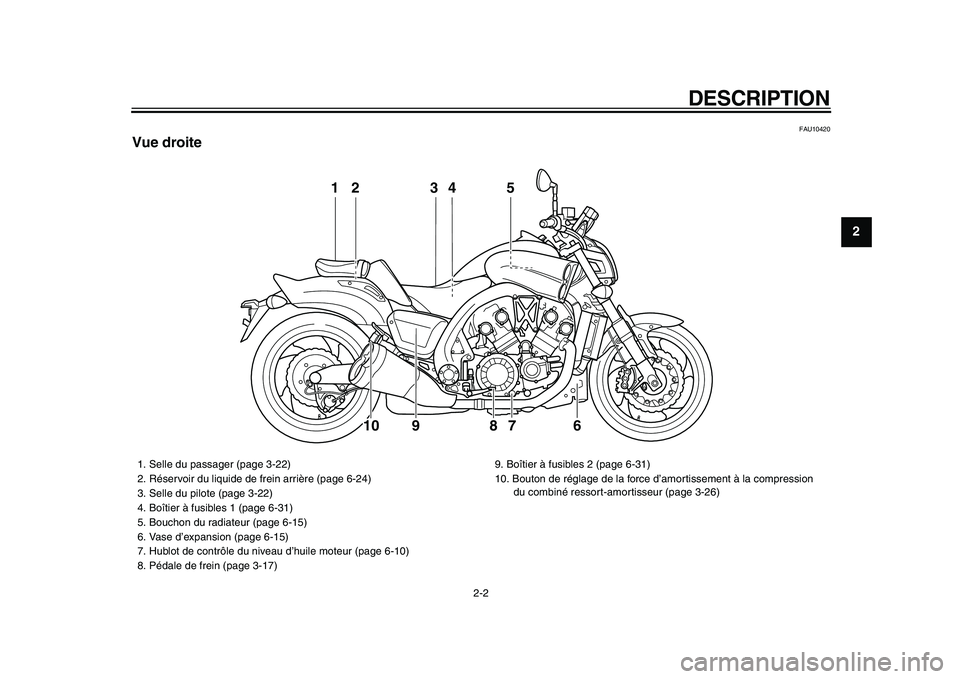 DESCRIPTION

FAU10420

Vue droite

2

1 2 3 4 5

10 9 8 7 6

1. Selle du passager (page 3-22)
2. Réservoir du liquide de frein arrière (page 6-24)
3. Selle du pilote (page 3-22)
4. Boîtier à fusibles 1 (page 6-31)
5. Bouchon du radiateur (page 6-15)
6. Vase d'expansion (page 6-15)
7. Hublot de contrôle du niveau d'huile moteur (page 6-10)
8. Pédale de frein (page 3-17)

9. Boîtier à fusibles 2 (page 6-31)
10. Bouton de réglage de la force d'amortissement à la compression du combiné ressort-amortisseur (page 3-26)

2-2

carmanualsonline.info