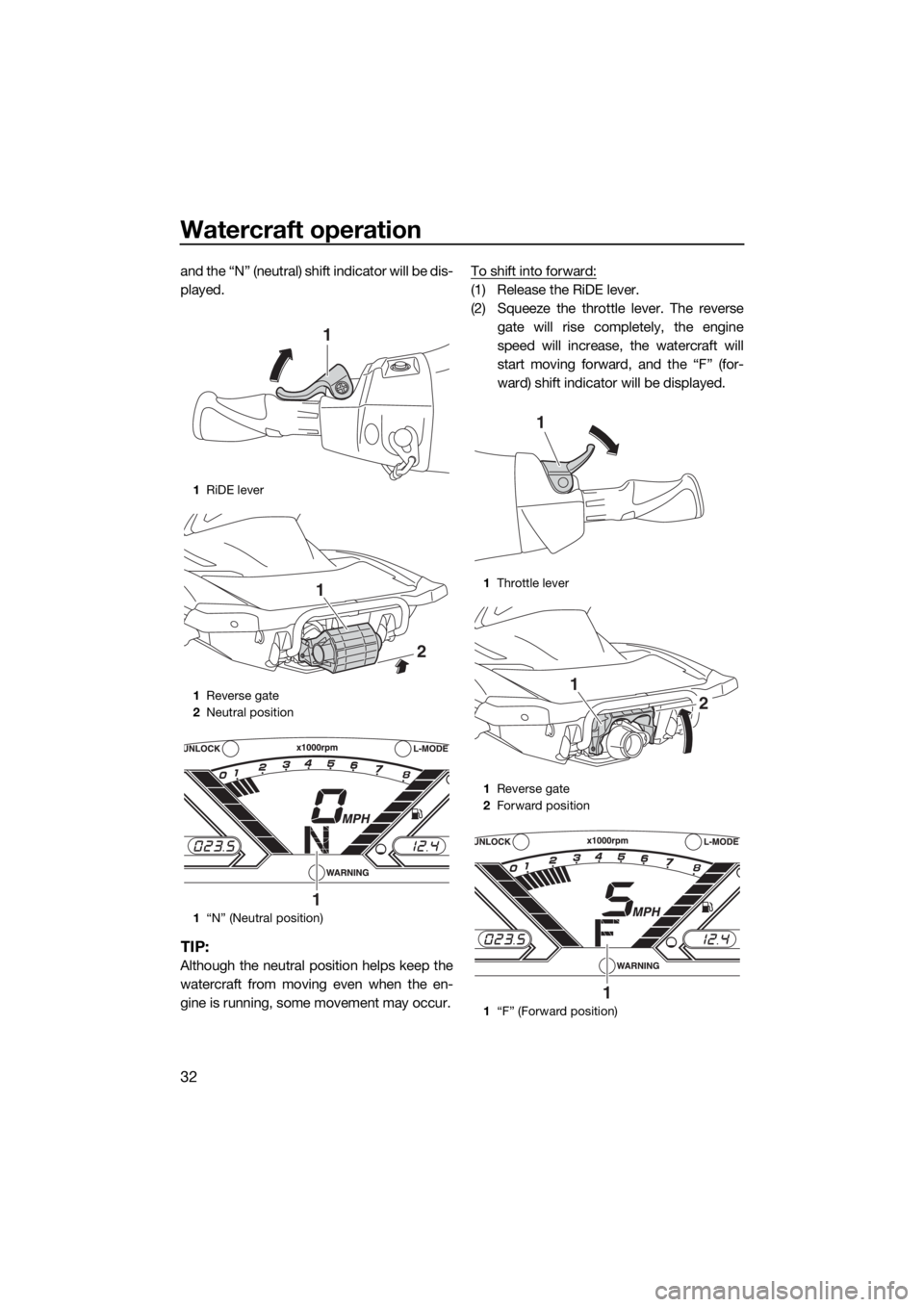 Watercraft operation

32

and the “N” (neutral) shift indicator will be displayed.

1
1 RiDE lever

1
2
1 Reverse gate
2 Neutral position

UNLOCK x1000rpm L-MODE
0 1 2 3 4 5 6 7 8
0 MPH
N
023.5 12.4
WARNING
1
1 “N” (Neutral position)

TIP:
Although the neutral position helps keep the watercraft from moving even when the engine is running, some movement may occur.

To shift into forward:
(1) Release the RiDE lever.
(2) Squeeze the throttle lever. The reverse gate will rise completely, the engine speed will increase, the watercraft will start moving forward, and the “F” (forward) shift indicator will be displayed.

1
1 Throttle lever

1
2
1 Reverse gate
2 Forward position

UNLOCK x1000rpm L-MODE
0 1 2 3 4 5 6 7 8
5 MPH
F
023.5 12.4
WARNING
1
1 “F” (Forward position)

carmanualsonline.info