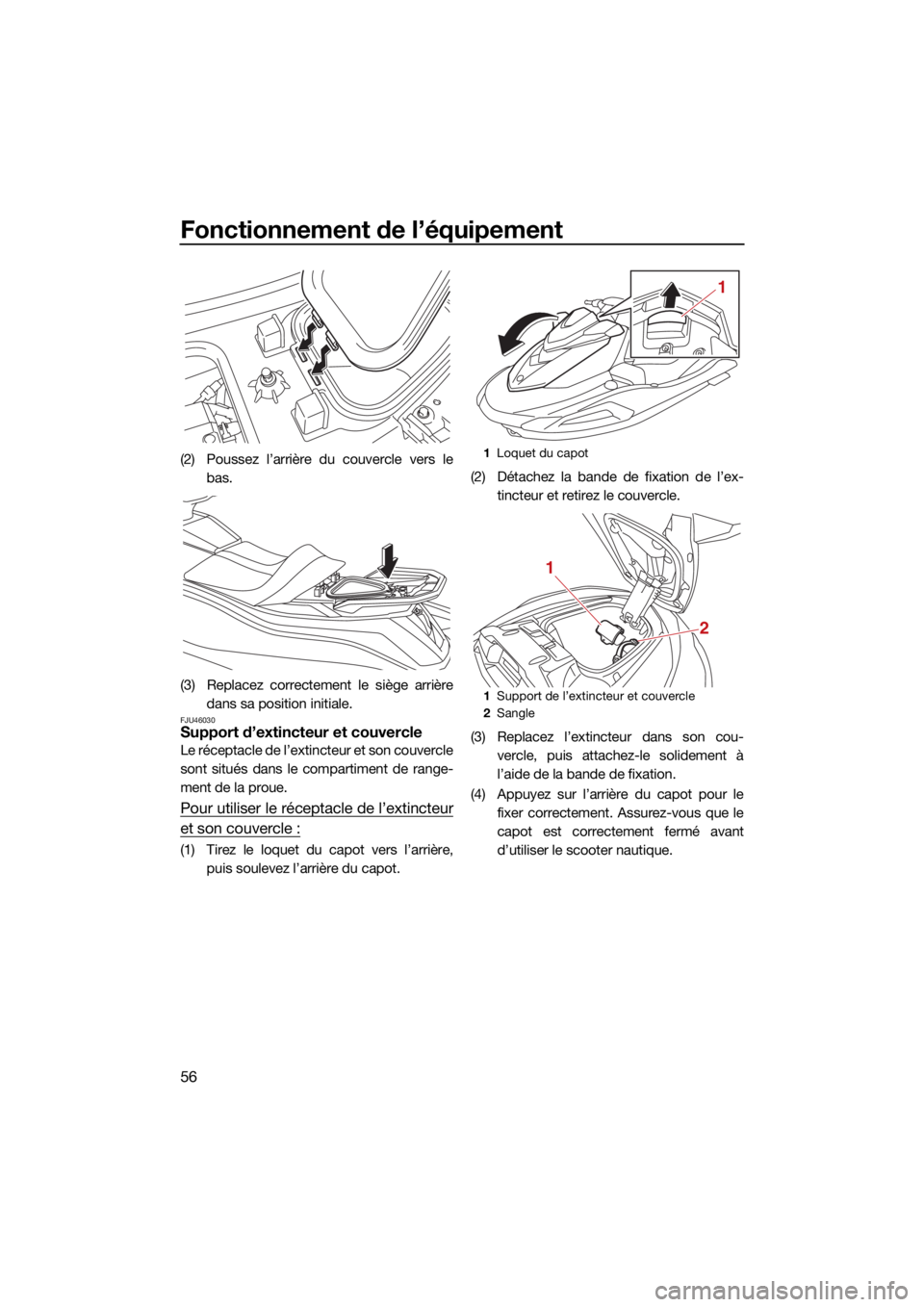 Fonctionnement de l'équipement

56

(2) Poussez l'arrière du couvercle vers le bas.

(3) Replacez correctement le siège arrière dans sa position initiale.

FJU46030
Support d'extincteur et couvercle
Le réceptacle de l'extincteur et son couvercle sont situés dans le compartiment de rangement de la proue.

Pour utiliser le réceptacle de l'extincteur et son couvercle :

(1) Tirez le loquet du capot vers l'arrière, puis soulevez l'arrière du capot.

1

1 Loquet du capot

(2) Détachez la bande de fixation de l'extincteur et retirez le couvercle.

1

2

1 Support de l'extincteur et couvercle
2 Sangle

(3) Replacez l'extincteur dans son couvercle, puis attachez-le solidement à l'aide de la bande de fixation.

(4) Appuyez sur l'arrière du capot pour le fixer correctement. Assurez-vous que le capot est correctement fermé avant d'utiliser le scooter nautique.

carmanualsonline.info